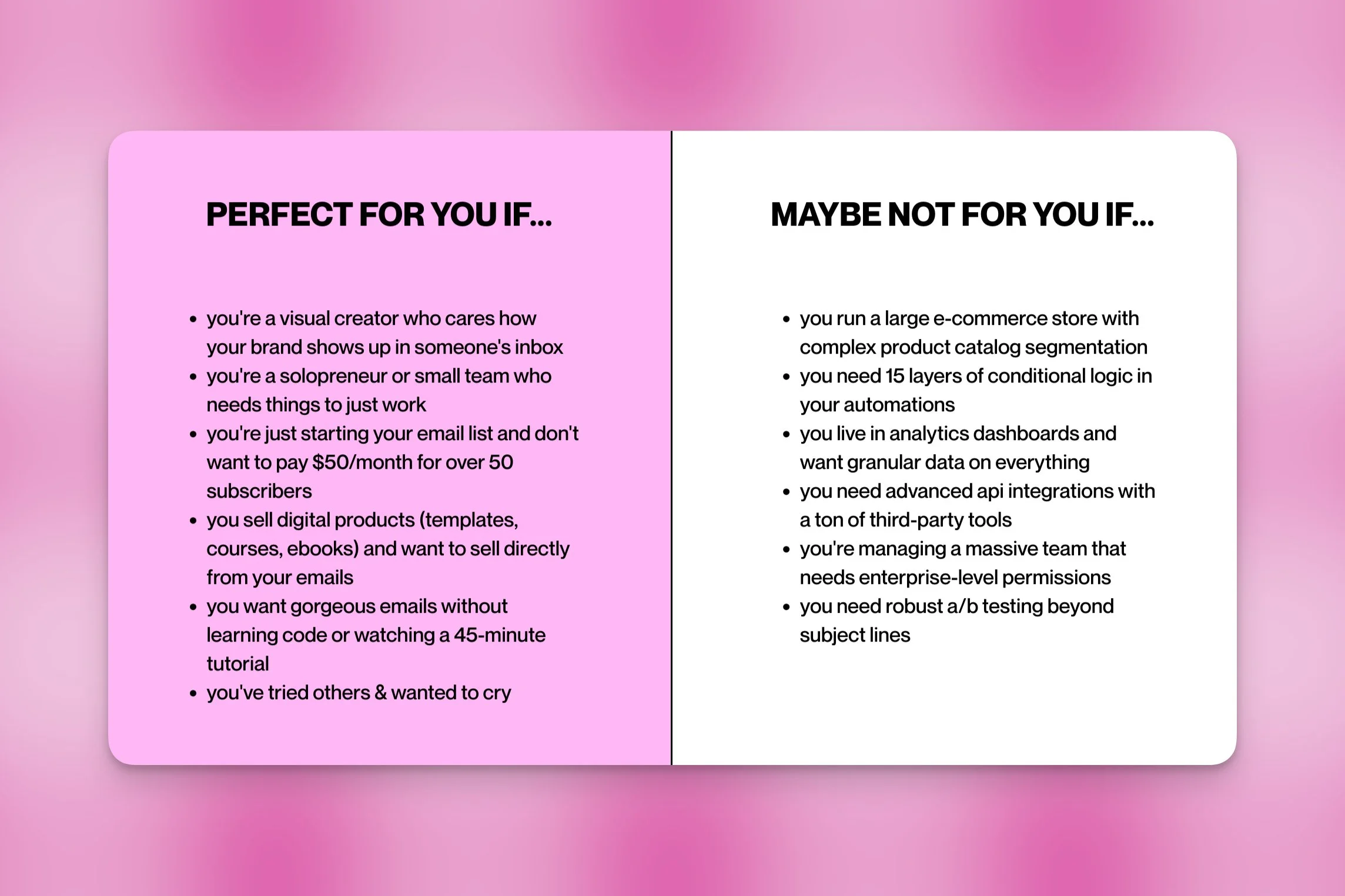 PERFECT FOR YOU IF...

- you're a visual creator who cares how your brand shows up in someone's inbox
- you're a solopreneur or small team who needs things to just work
- you're just starting your email list and don't want to pay \$50/month for over 50 subscribers
- you sell digital products (templates, courses, ebooks) and want to sell directly from your emails
- you want gorgeous emails without learning code or watching a 45-minute tutorial
- you've tried others & wanted to cry

MAYBE NOT FOR YOU IF...

- you run a large e-commerce store with complex product catalog segmentation
- you need 15 layers of conditional logic in your automations
- you live in analytics dashboards and want granular data on everything
- you need advanced api integrations with a ton of third-party tools
- you're managing a massive team that needs enterprise-level permissions
- you need robust a/b testing beyond subject lines