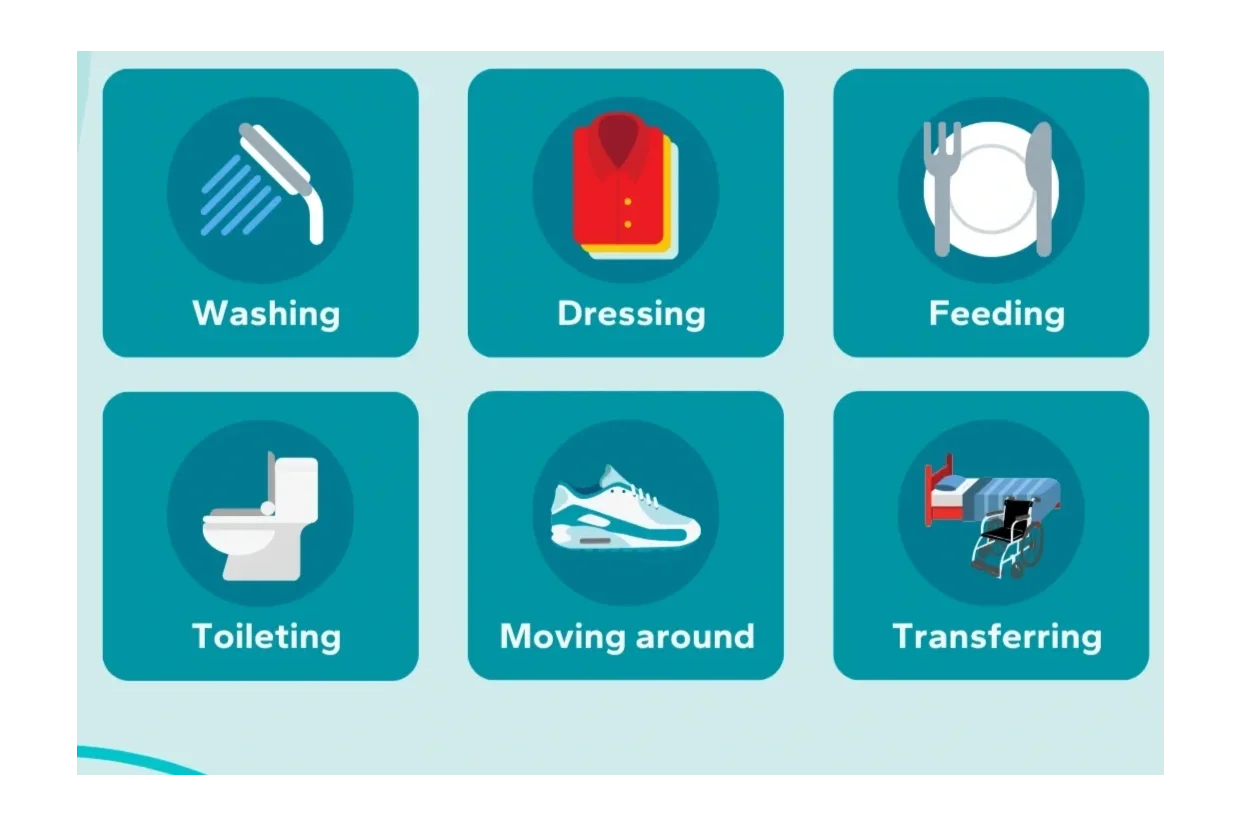 Washing

Dressing

Feeding

Toileting

Moving around

Transferring