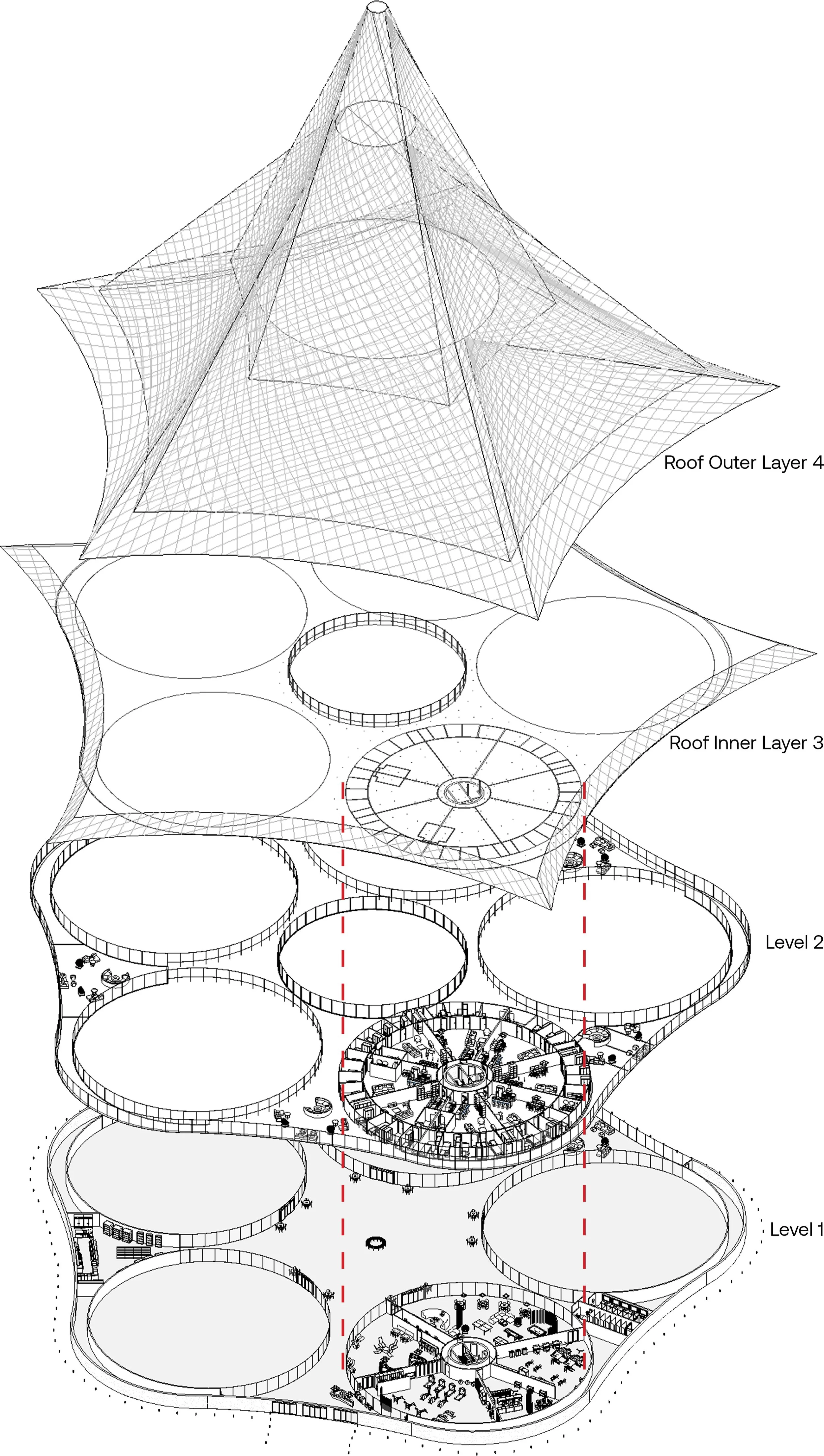 Roof Outer Layer 4

Roof Inner Layer 3

Level 2

Level 1