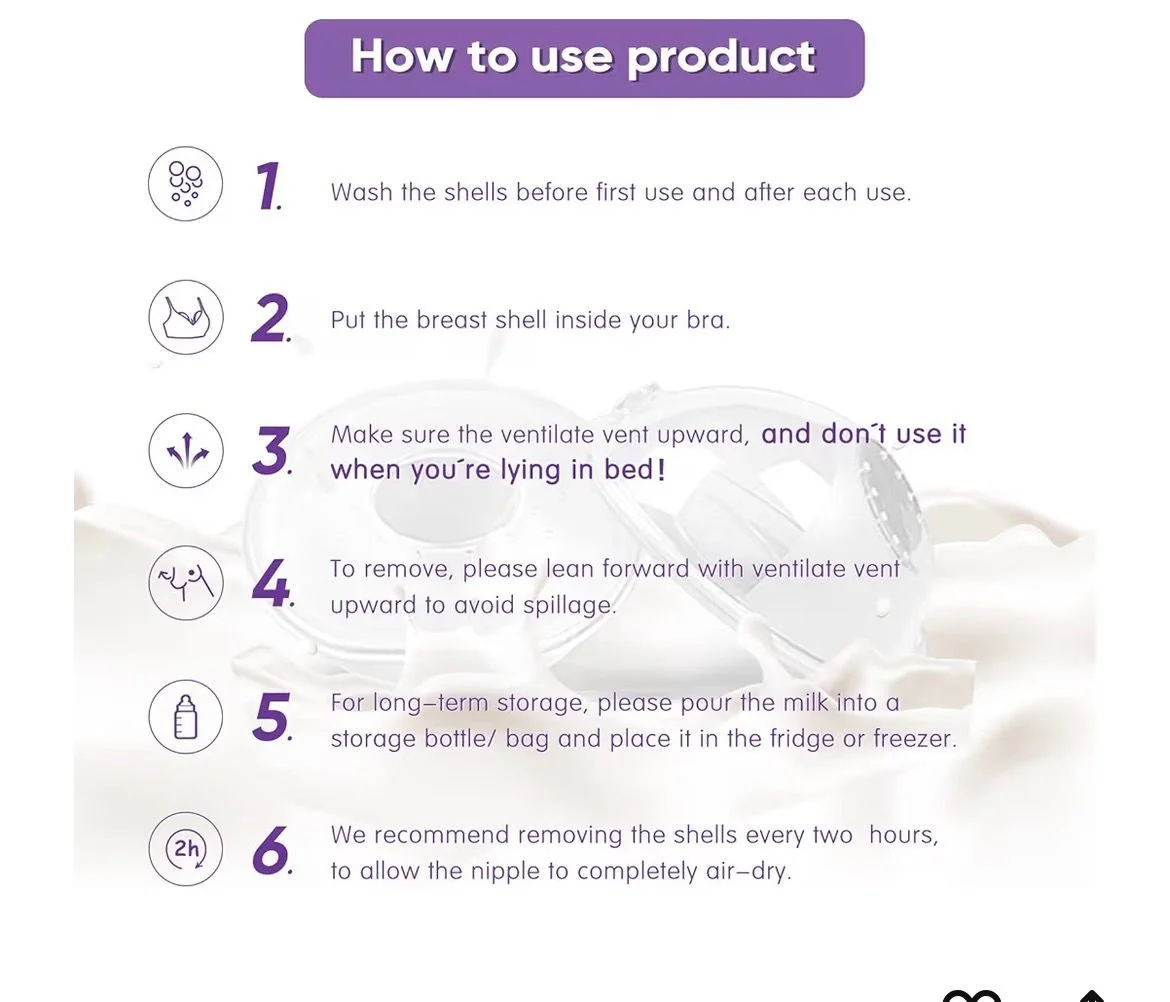 How to use product

1. Wash the shells before first use and after each use.

2. Put the breast shell inside your bra.

3. Make sure the ventilate vent upward, and don´t use it when you´re lying in bed!

4. To remove, please lean forward with ventilate vent upward to avoid spillage.

5. For long–term storage, please pour the milk into a storage bottle/ bag and place it in the fridge or freezer.

2h

6. We recommend removing the shells every two hours, to allow the nipple to completely air–dry.