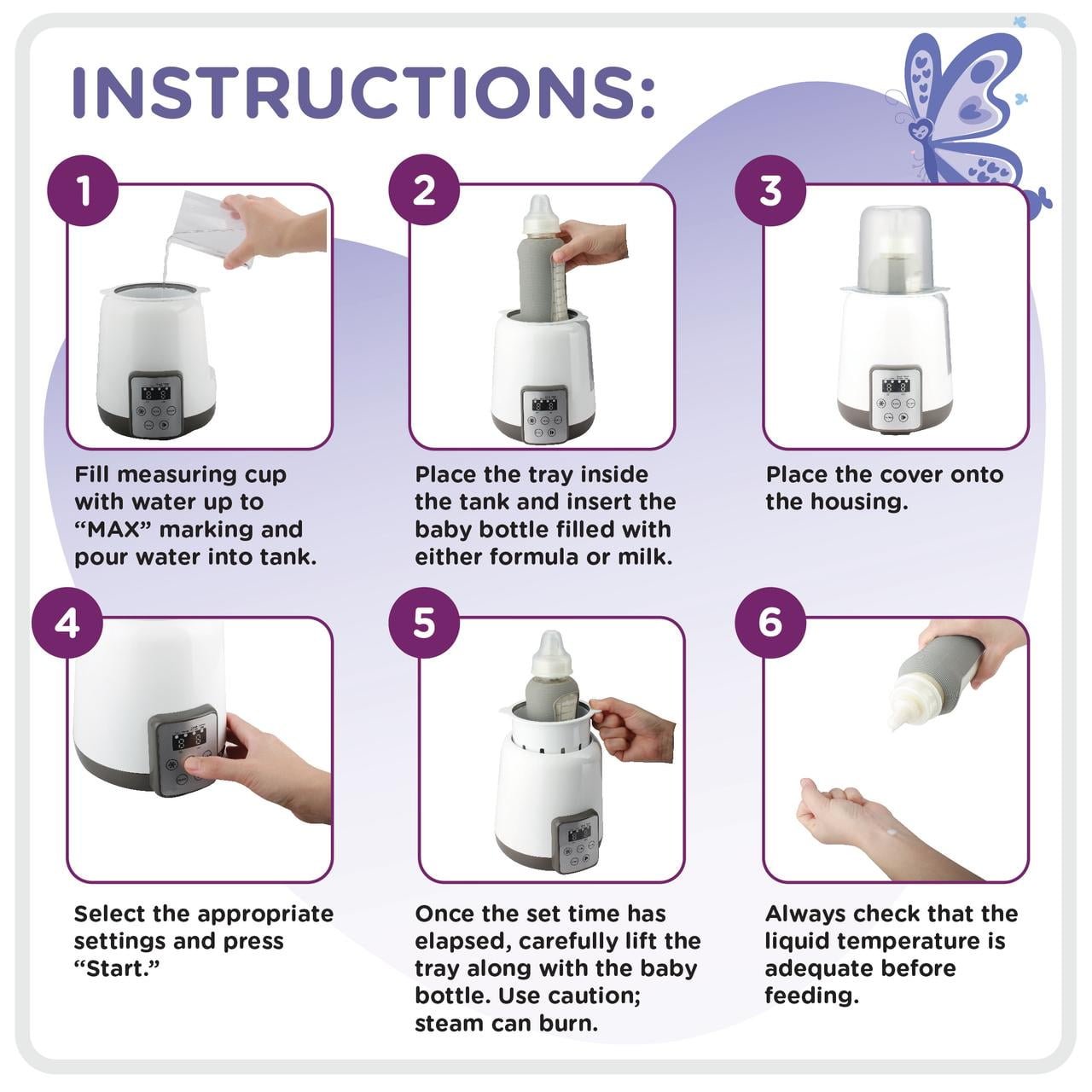 INSTRUCTIONS:

1

Fill measuring cup with water up to “MAX” marking and pour water into tank.

2

Place the tray inside the tank and insert the baby bottle filled with either formula or milk.

3

Place the cover onto the housing.

4

Select the appropriate settings and press “Start.”

5

Once the set time has elapsed, carefully lift the tray along with the baby bottle. Use caution; steam can burn.

6

Always check that the liquid temperature is adequate before feeding.