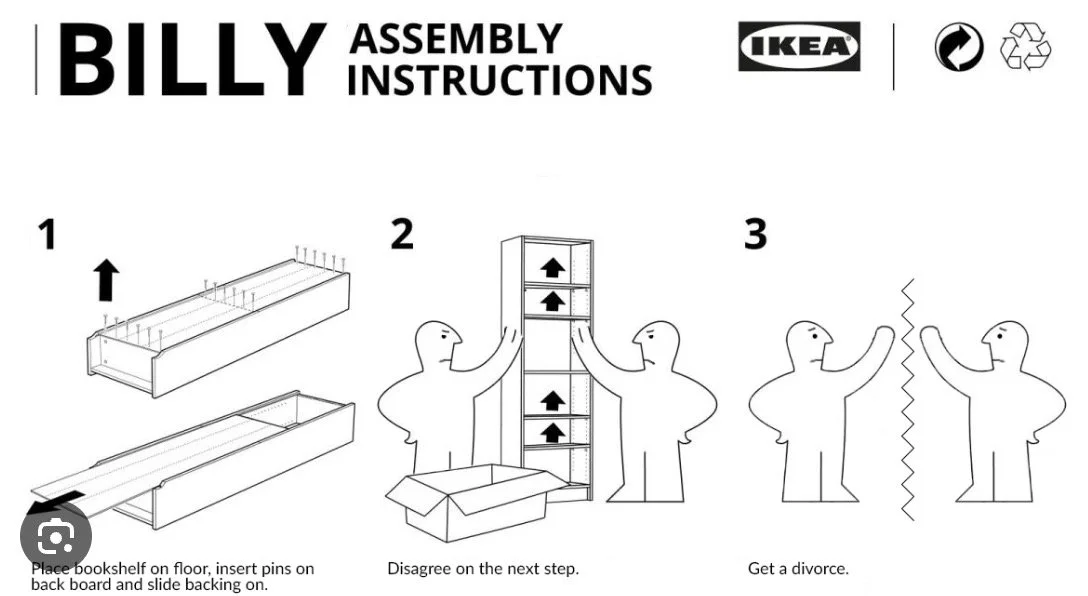 BILLY ASSEMBLY INSTRUCTIONS

IKEA

1

Place bookshelf on floor, insert pins on back board and slide backing on.

2

Disagree on the next step.

3

Get a divorce.