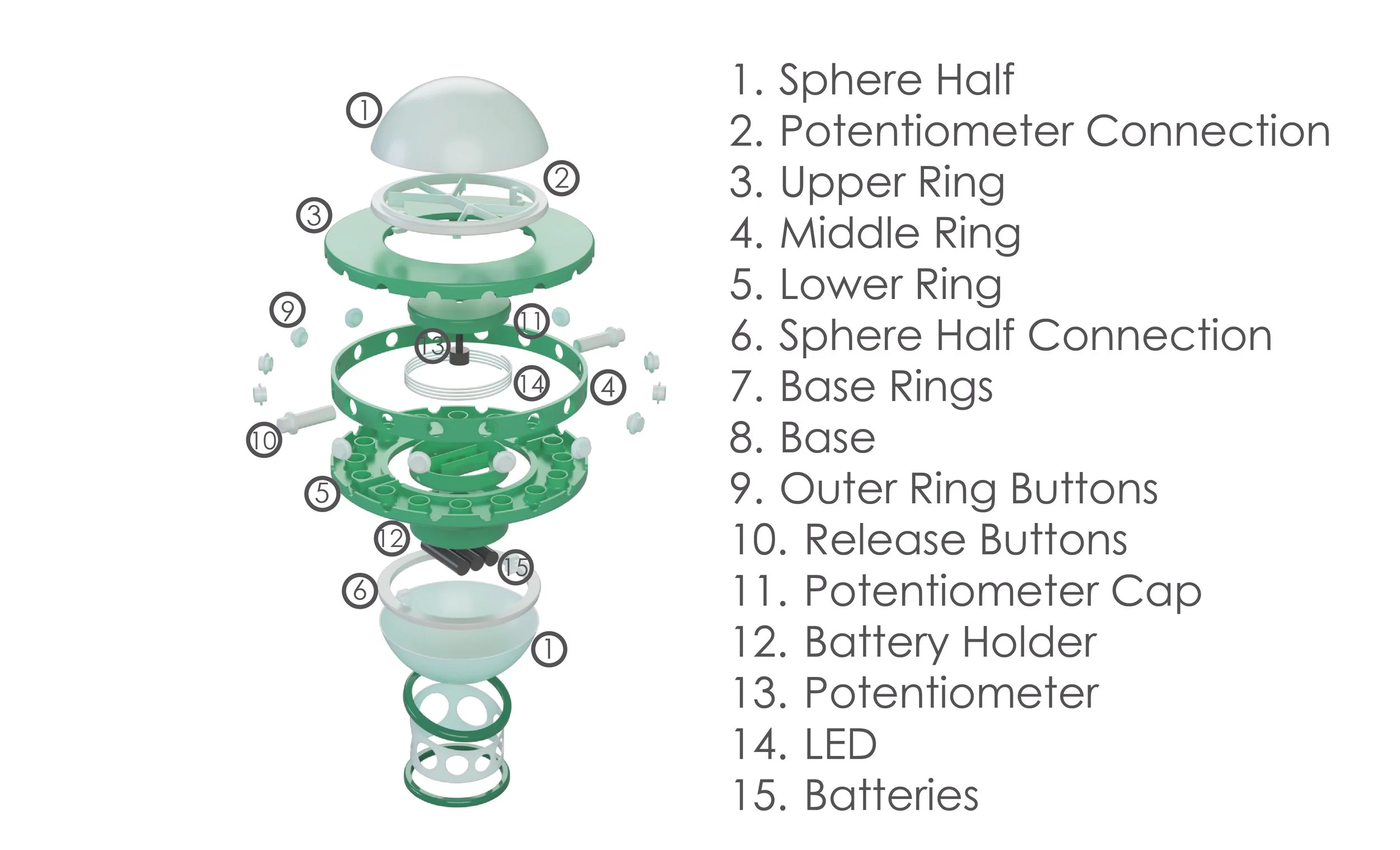 1
2
3
9
11
13
14
4
10
5
12
15
6
1

1. Sphere Half
2. Potentiometer Connection
3. Upper Ring
4. Middle Ring
5. Lower Ring
6. Sphere Half Connection
7. Base Rings
8. Base
9. Outer Ring Buttons
10. Release Buttons
11. Potentiometer Cap
12. Battery Holder
13. Potentiometer
14. LED
15. Batteries