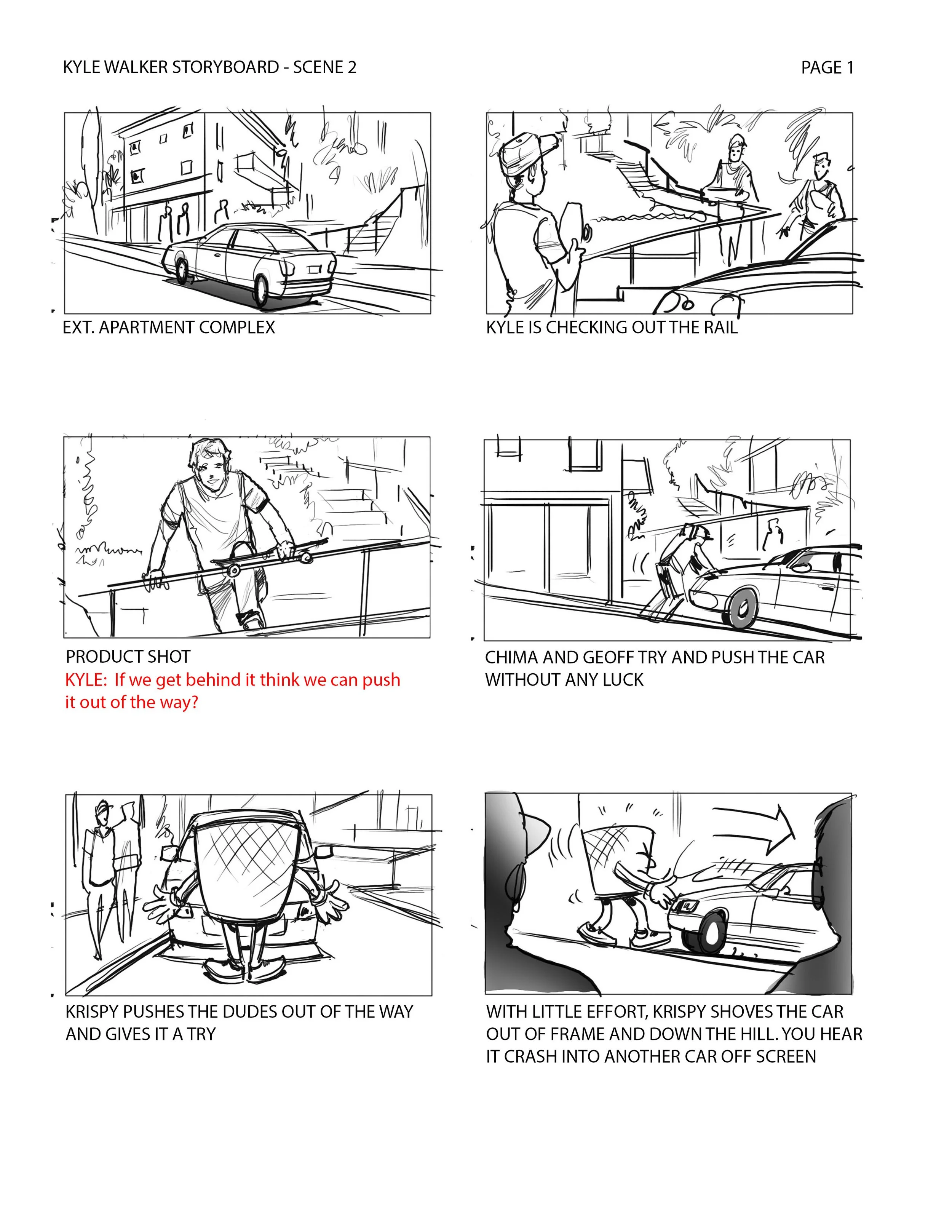 KYLE WALKER STORYBOARD - SCENE 2

PAGE 1

EXT. APARTMENT COMPLEX

KYLE IS CHECKING OUT THE RAIL

PRODUCT SHOT
KYLE: If we get behind it think we can push it out of the way?

CHIMA AND GEOFF TRY AND PUSH THE CAR WITHOUT ANY LUCK

KRISPY PUSHES THE DUDES OUT OF THE WAY AND GIVES IT A TRY

WITH LITTLE EFFORT, KRISPY SHOVES THE CAR OUT OF FRAME AND DOWN THE HILL. YOU HEAR IT CRASH INTO ANOTHER CAR OFF SCREEN