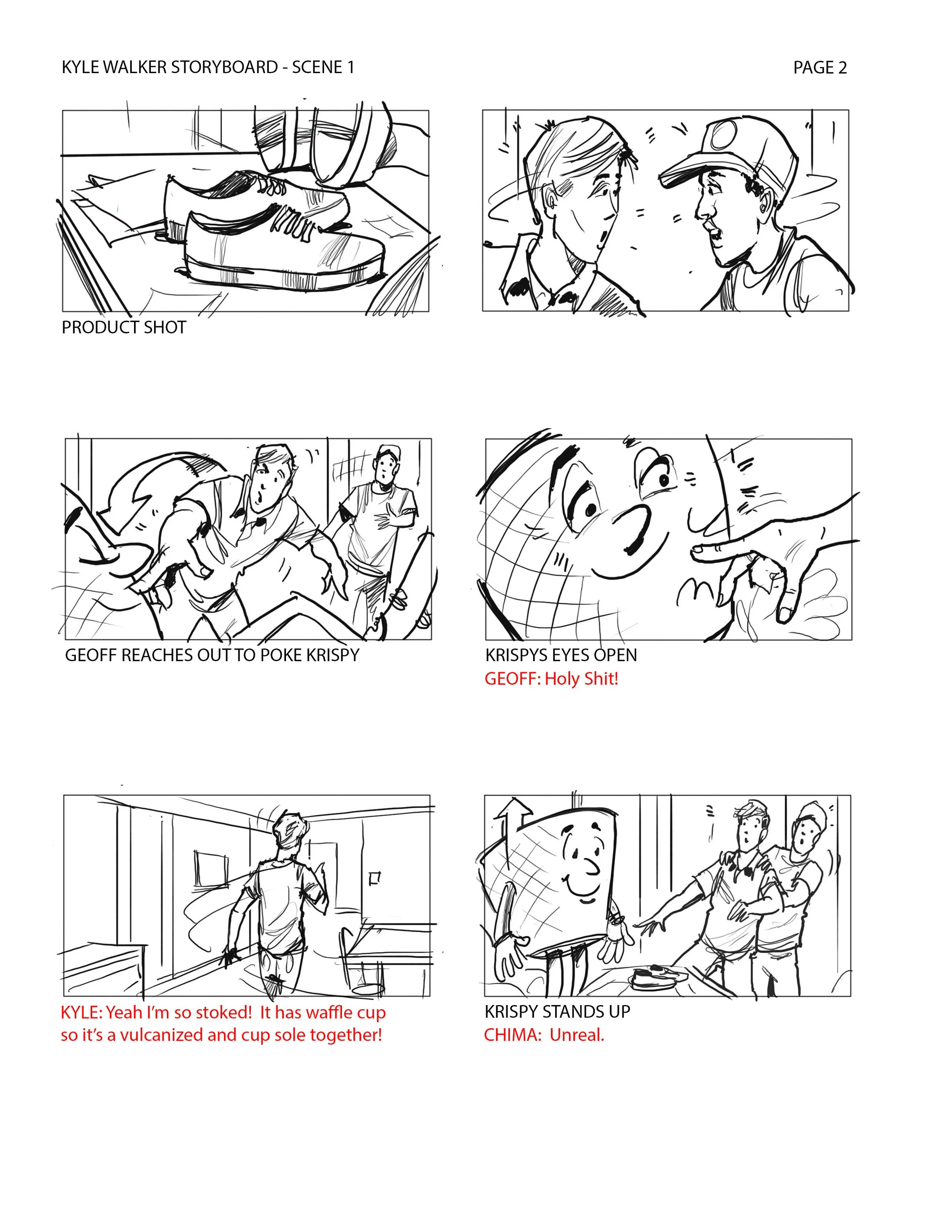 KYLE WALKER STORYBOARD - SCENE 1

PAGE 2

PRODUCT SHOT

GEOFF REACHES OUT TO POKE KRISPY

KRISPYS EYES OPEN
GEOFF: Holy Shit!

KYLE: Yeah I'm so stoked! It has waffle cup so it's a vulcanized and cup sole together!

KRISPY STANDS UP
CHIMA: Unreal.