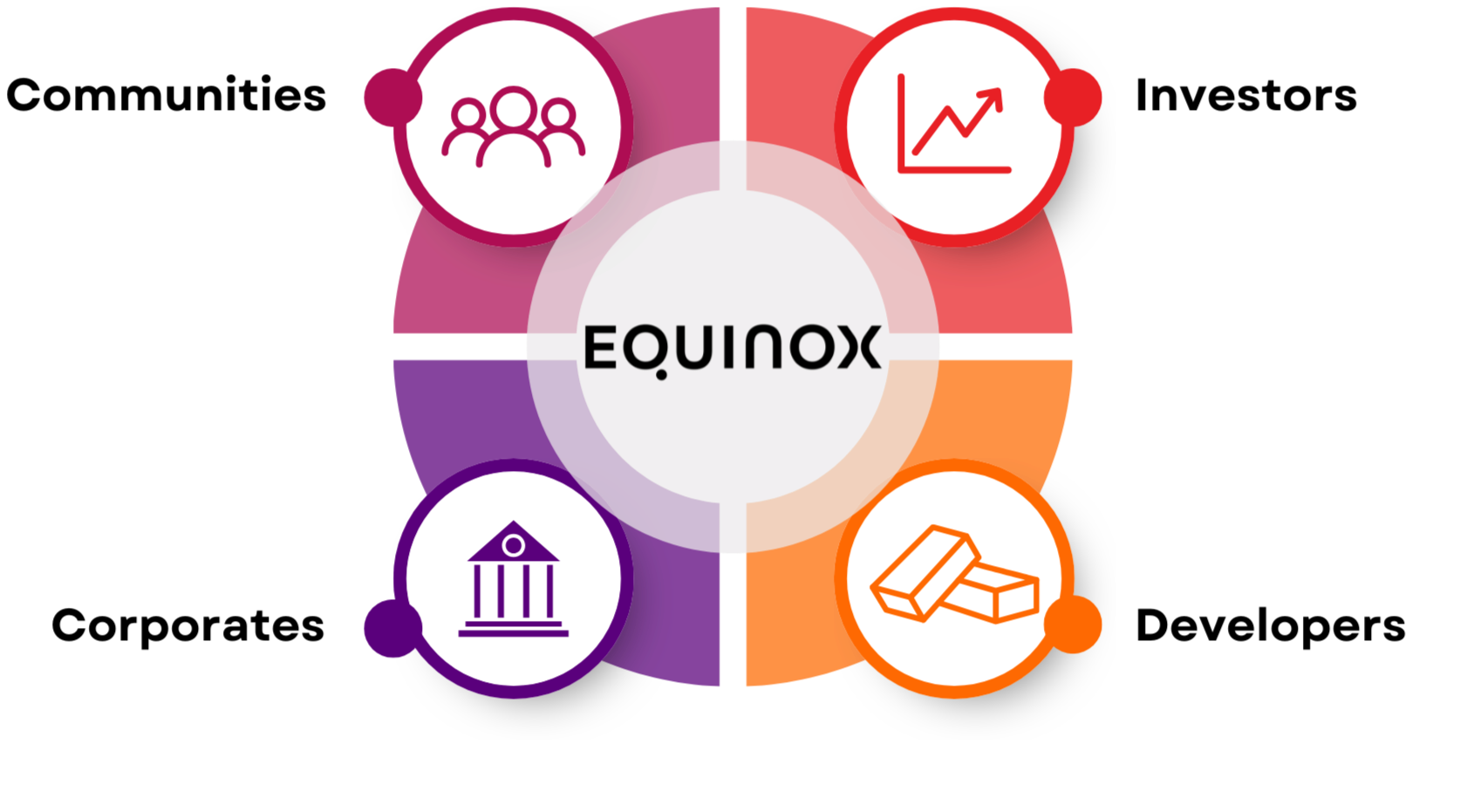 Communities

Investors

EQUINOX

Corporates

Developers