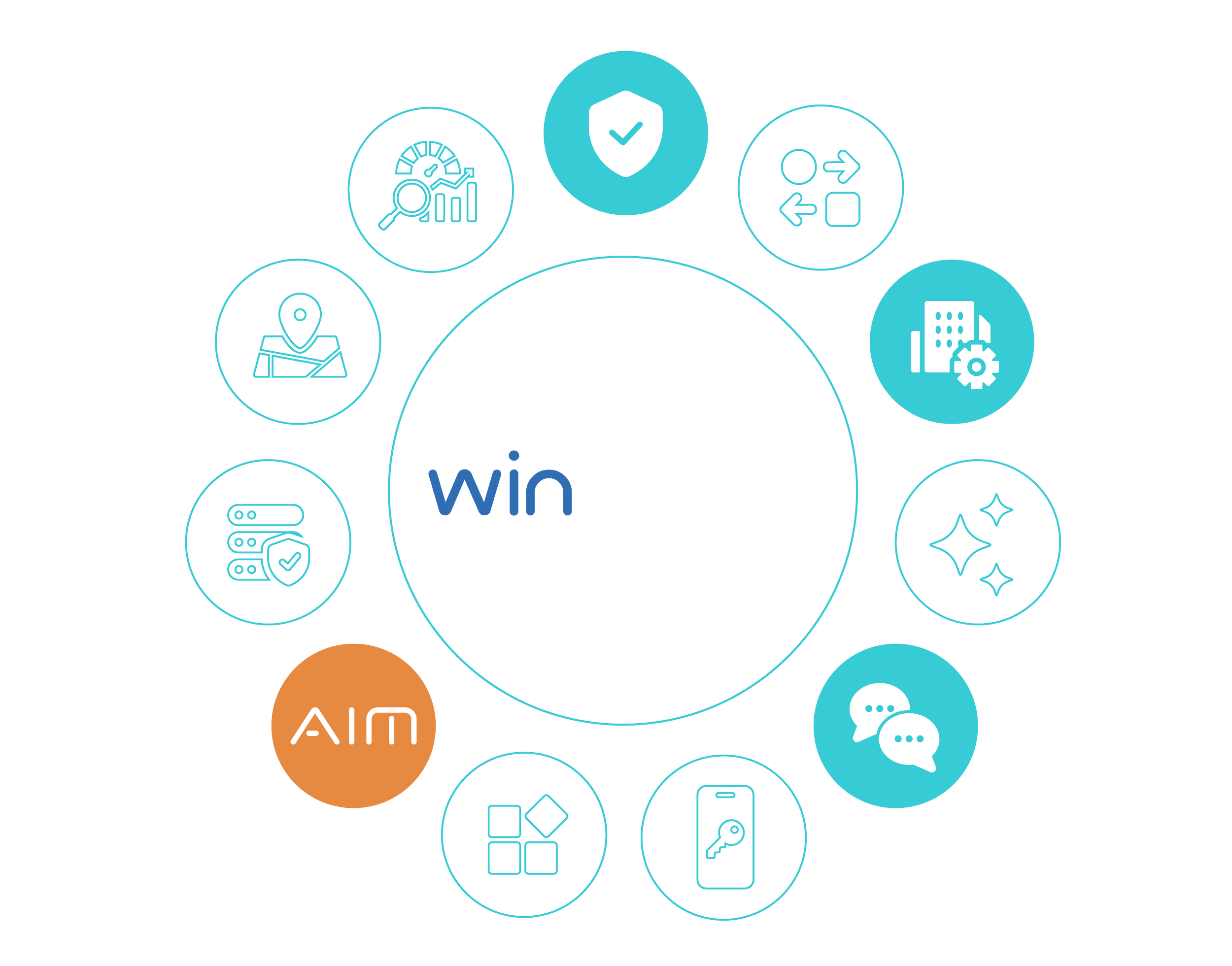 win

AIM