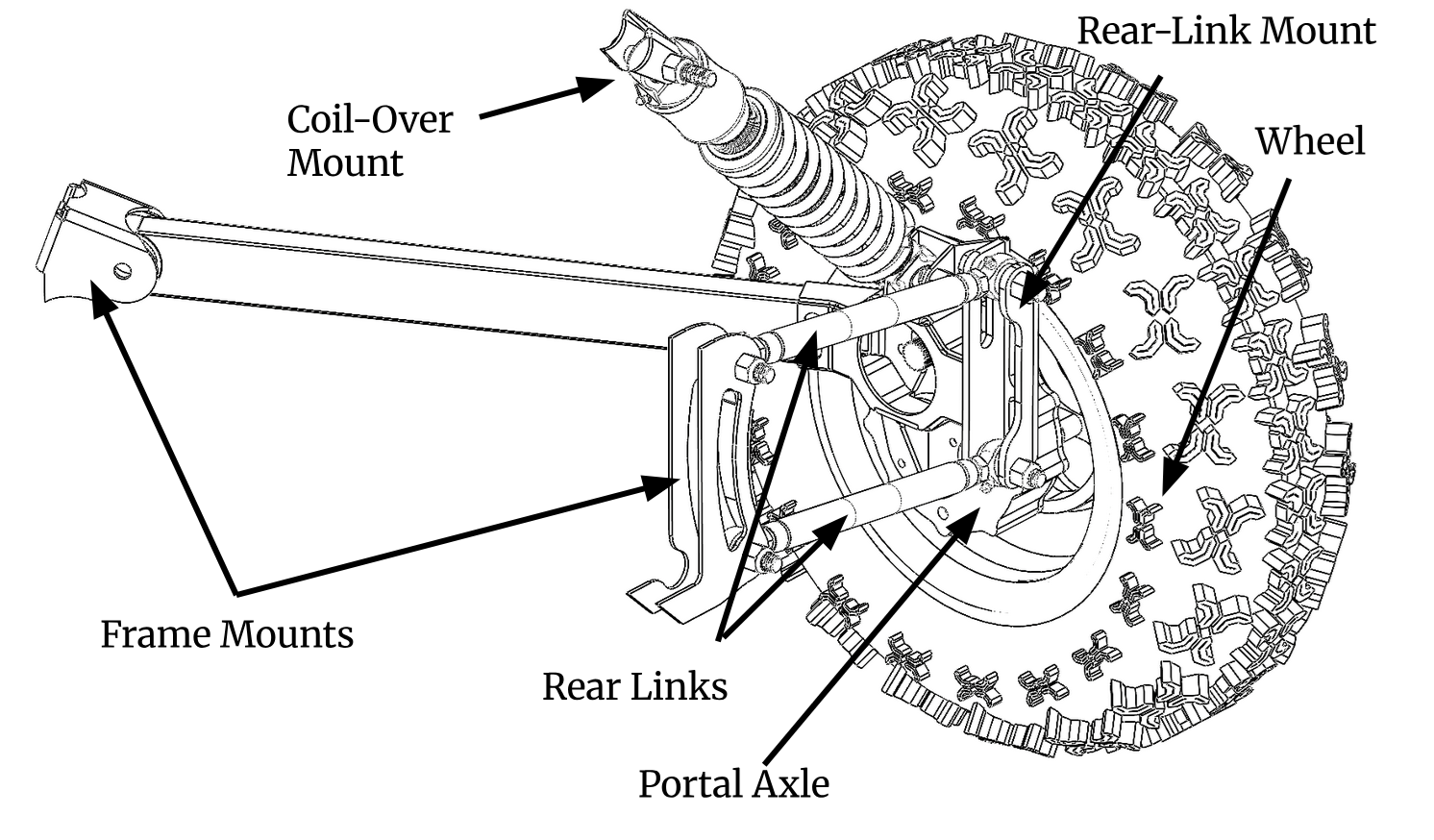 Rear-Link Mount

Coil-Over Mount

Wheel

Frame Mounts

Rear Links

Portal Axle