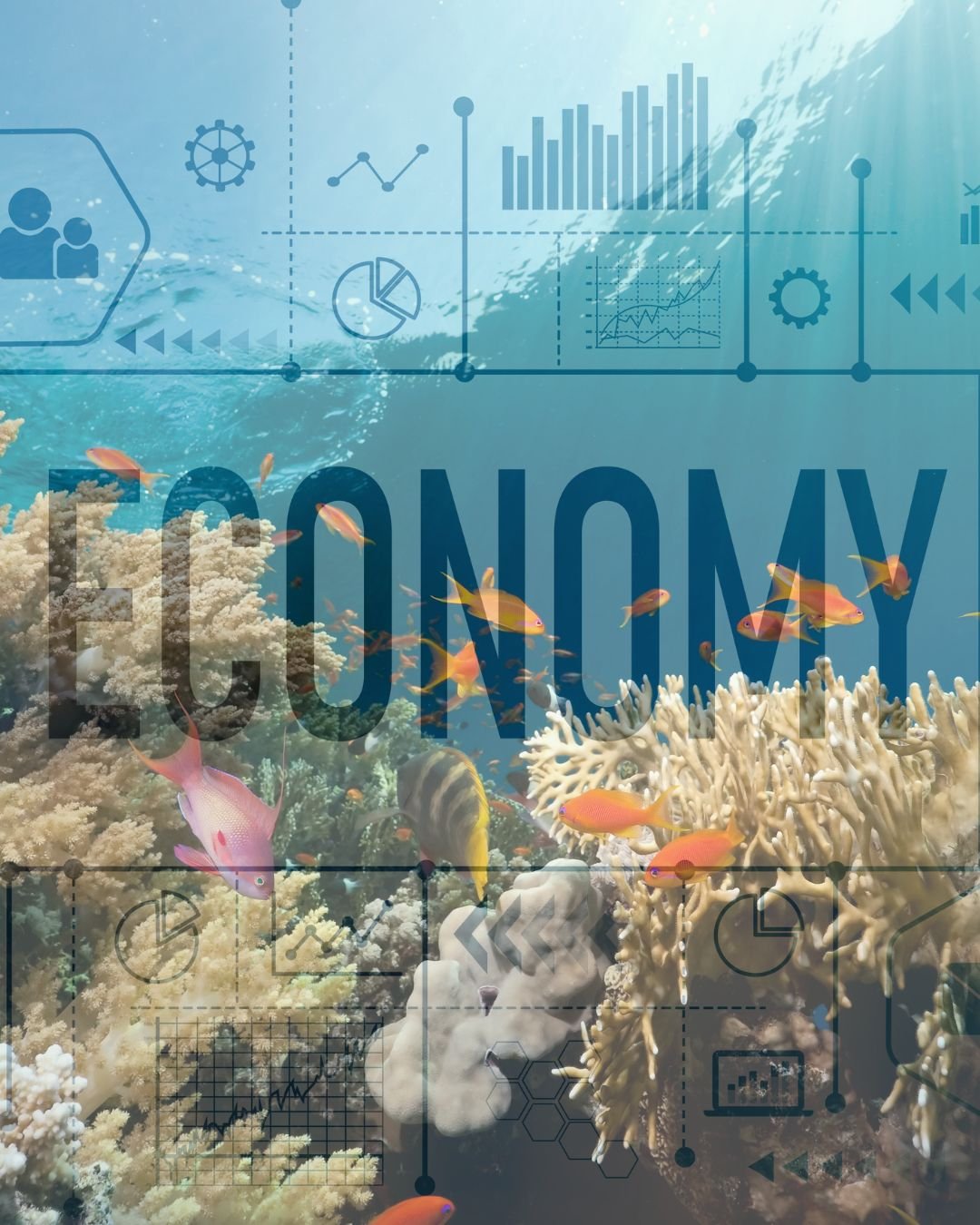 ECONOMY