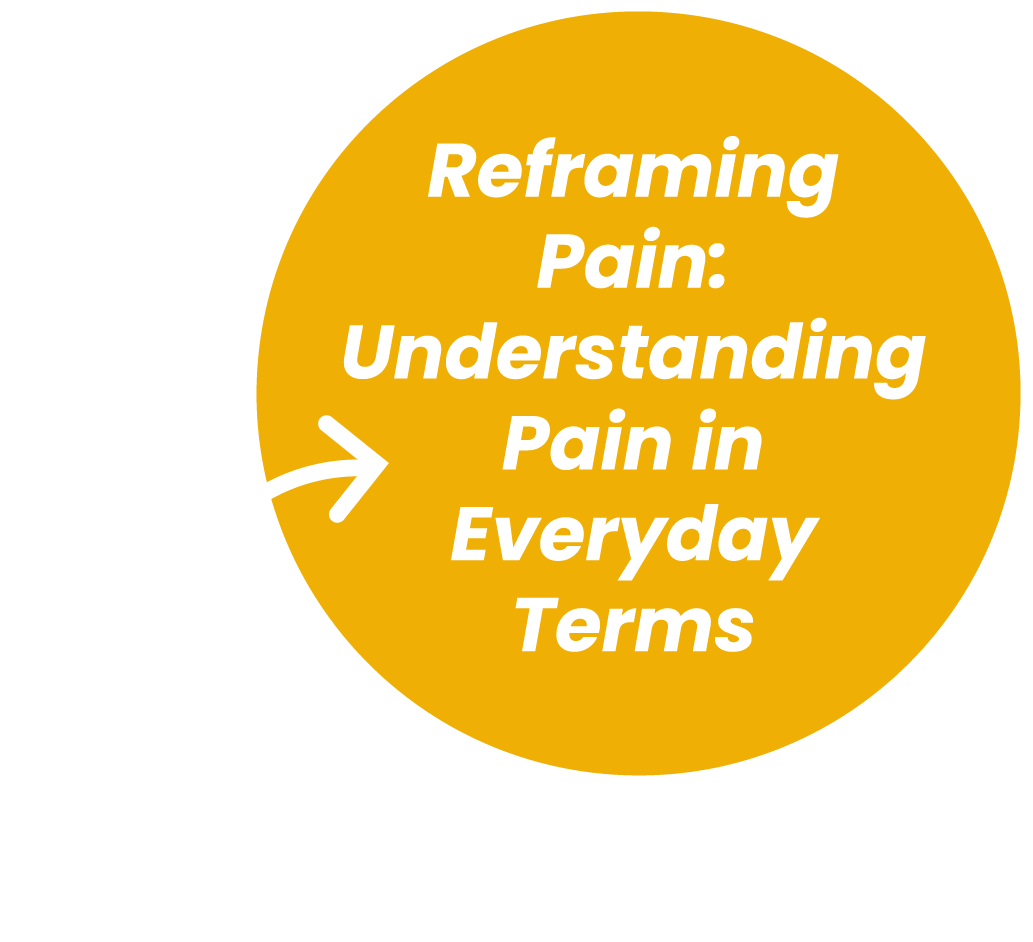 Reframing Pain: Understanding Pain in Everyday Terms