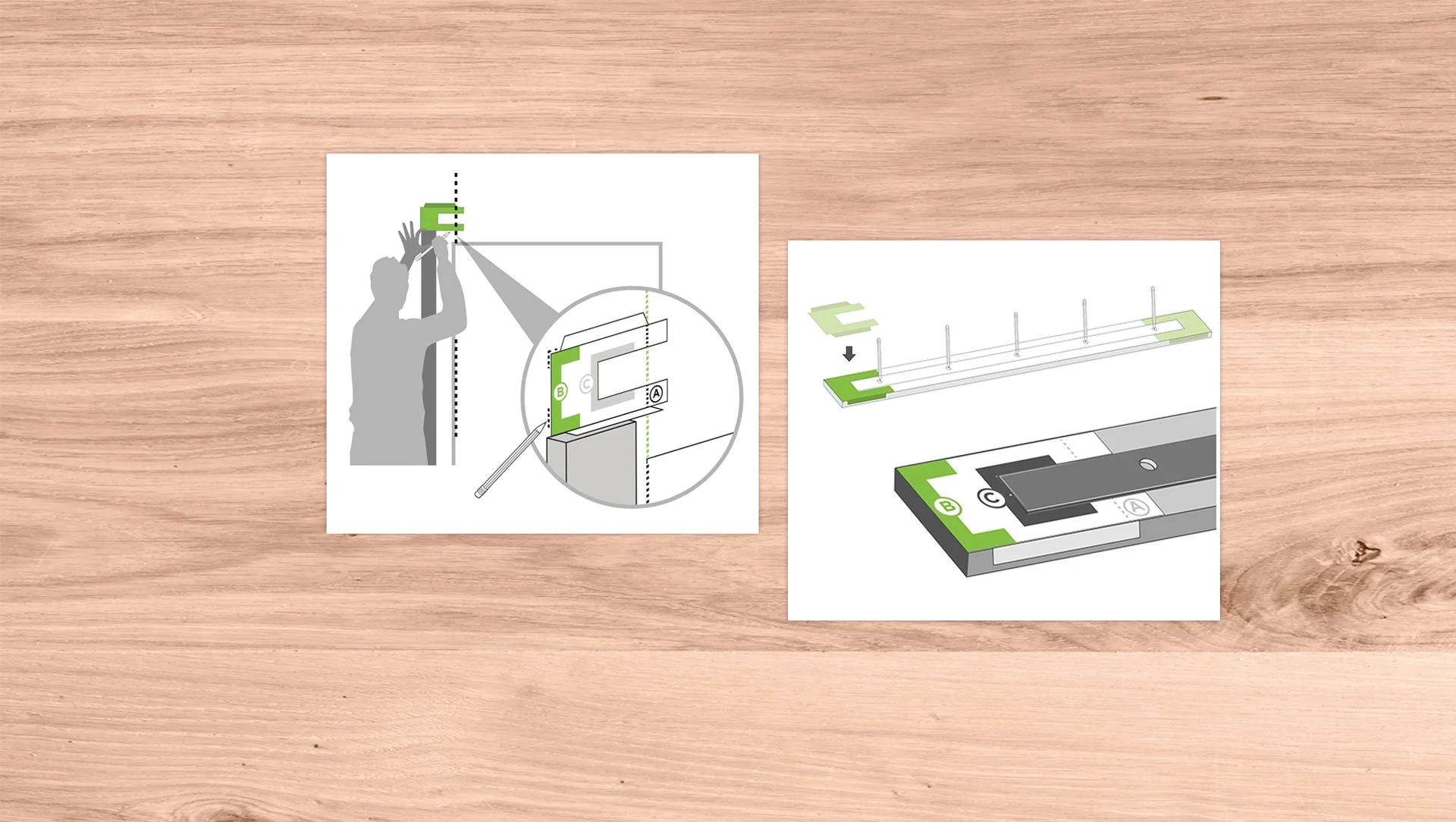 B
C
A

B
C
A