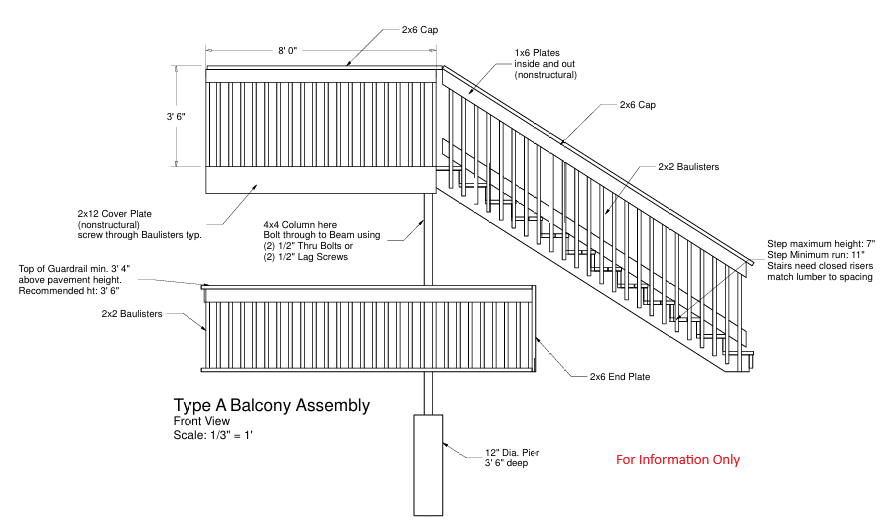 2x6 Cap

8' 0"

1x6 Plates
inside and out
(nonstructural)

3' 6"

2x6 Cap

2x2 Baulisters

2x12 Cover Plate
(nonstructural)
screw through Baulisters typ.

4x4 Column here
Bolt through to Beam using
(2) 1/2" Thru Bolts or
(2) 1/2" Lag Screws

Step maximum height: 7"
Step Minimum run: 11"
Stairs need closed risers
match lumber to spacing

Top of Guardrail min. 3' 4"
above pavement height.
Recommended ht: 3' 6"

2x2 Baulisters

2x6 End Plate

Type A Balcony Assembly
Front View
Scale: 1/3" = 1'

12" Dia. Pier
3' 6" deep

For Information Only