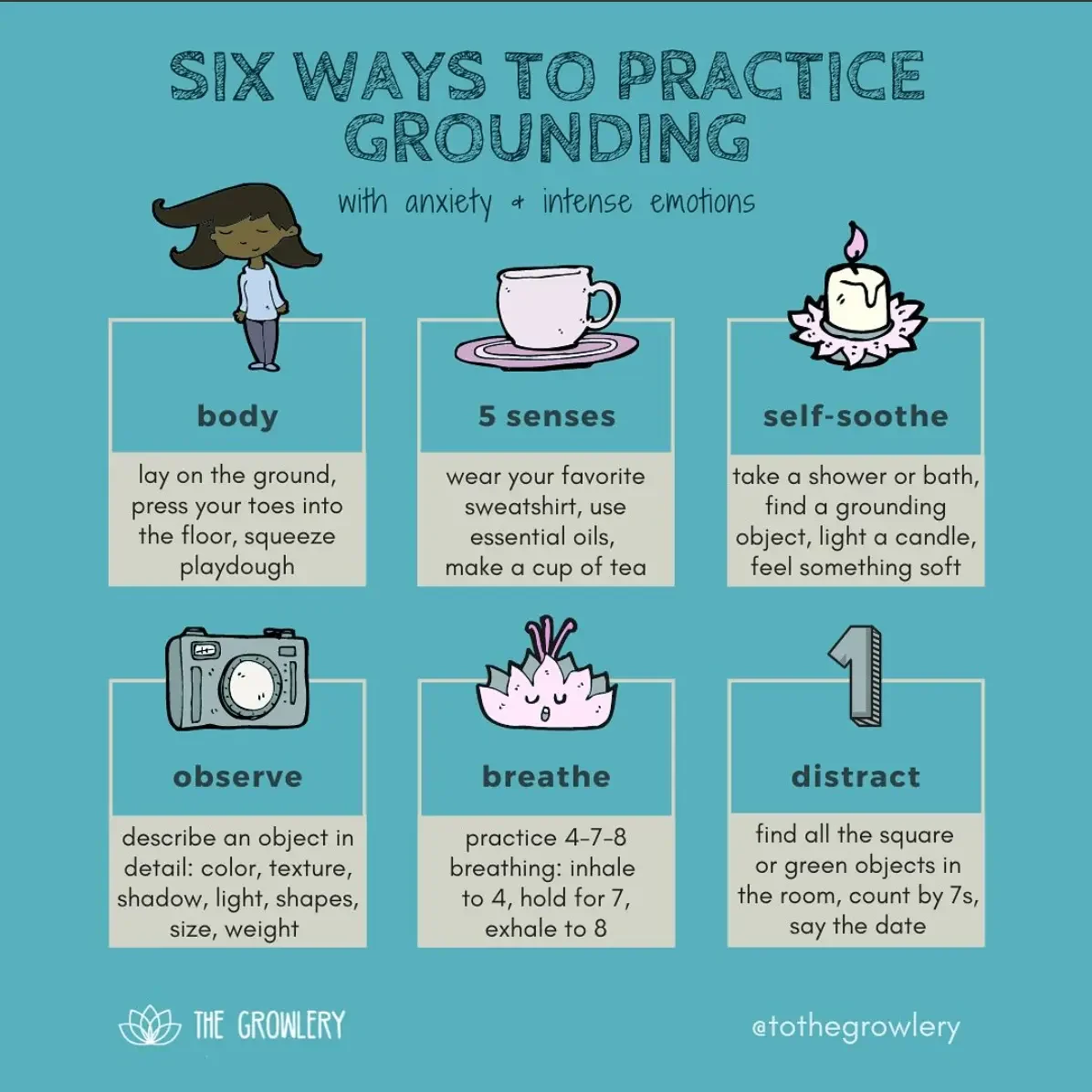 SIX WAYS TO PRACTICE GROUNDING

with anxiety & intense emotions

body

lay on the ground, press your toes into the floor, squeeze playdough

5 senses

wear your favorite sweatshirt, use essential oils, make a cup of tea

self-soothe

take a shower or bath, find a grounding object, light a candle, feel something soft

observe

describe an object in detail: color, texture, shadow, light, shapes, size, weight

breathe

practice 4-7-8 breathing: inhale to 4, hold for 7, exhale to 8

1

distract

find all the square or green objects in the room, count by 7s, say the date

THE GROWLERY

@tothegrowlery