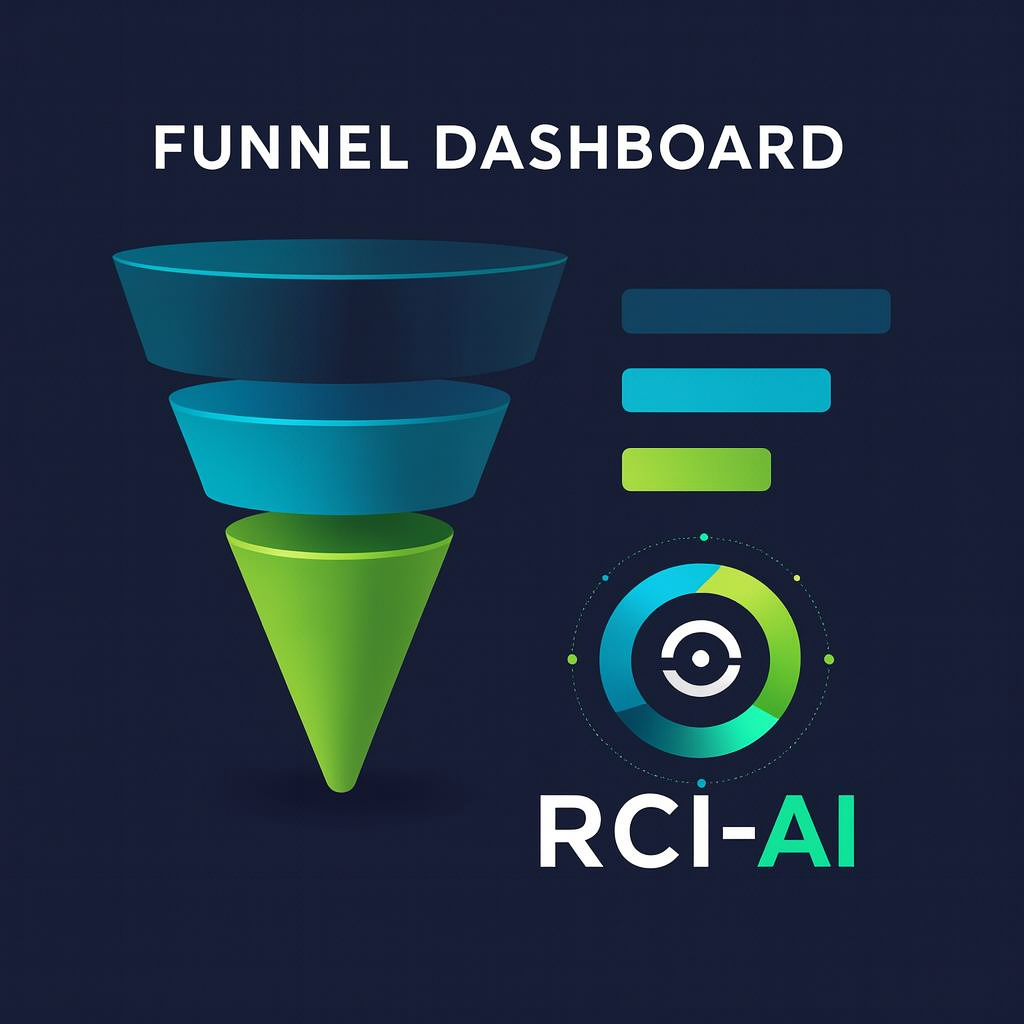 FUNNEL DASHBOARD

RCI-AI