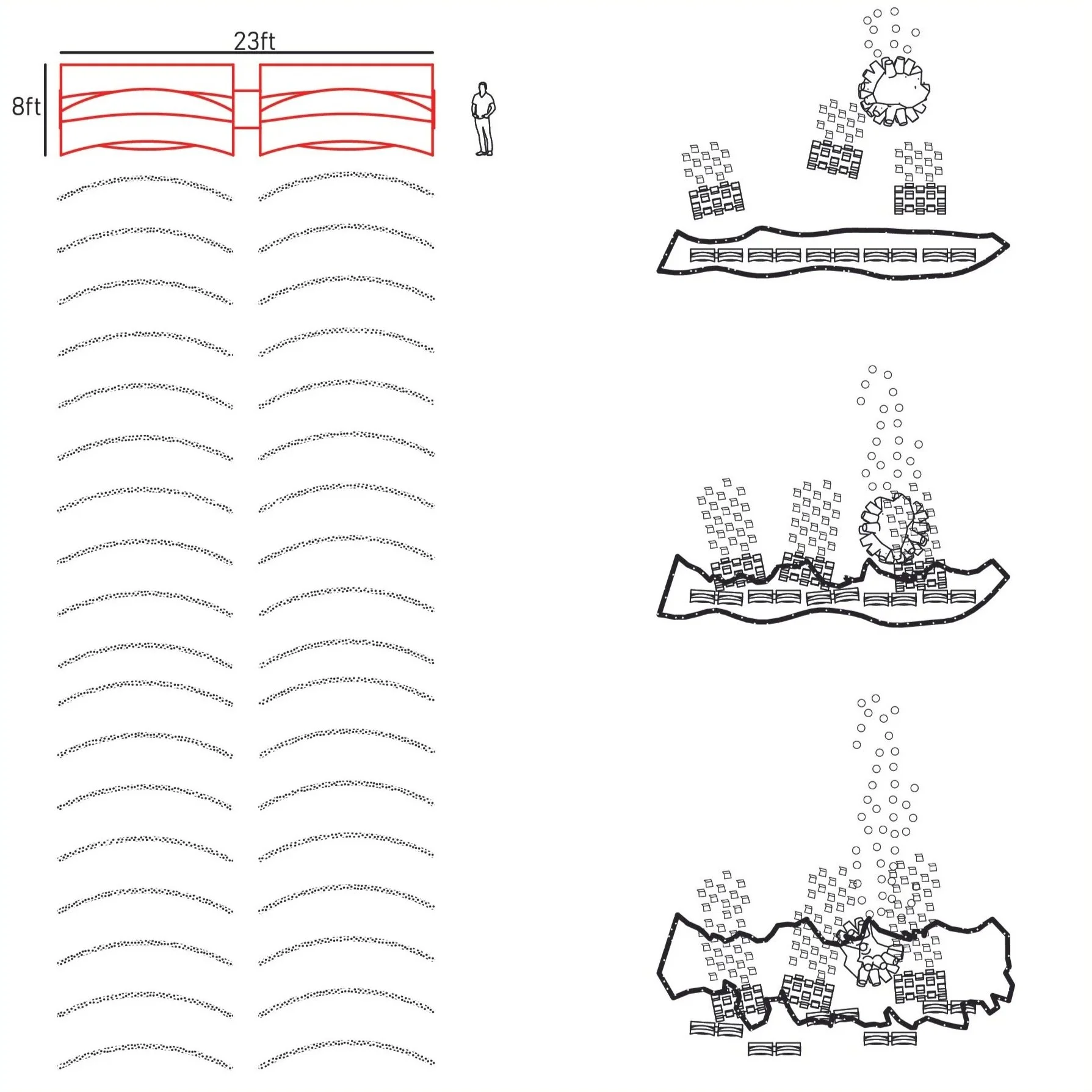 23ft

8ft