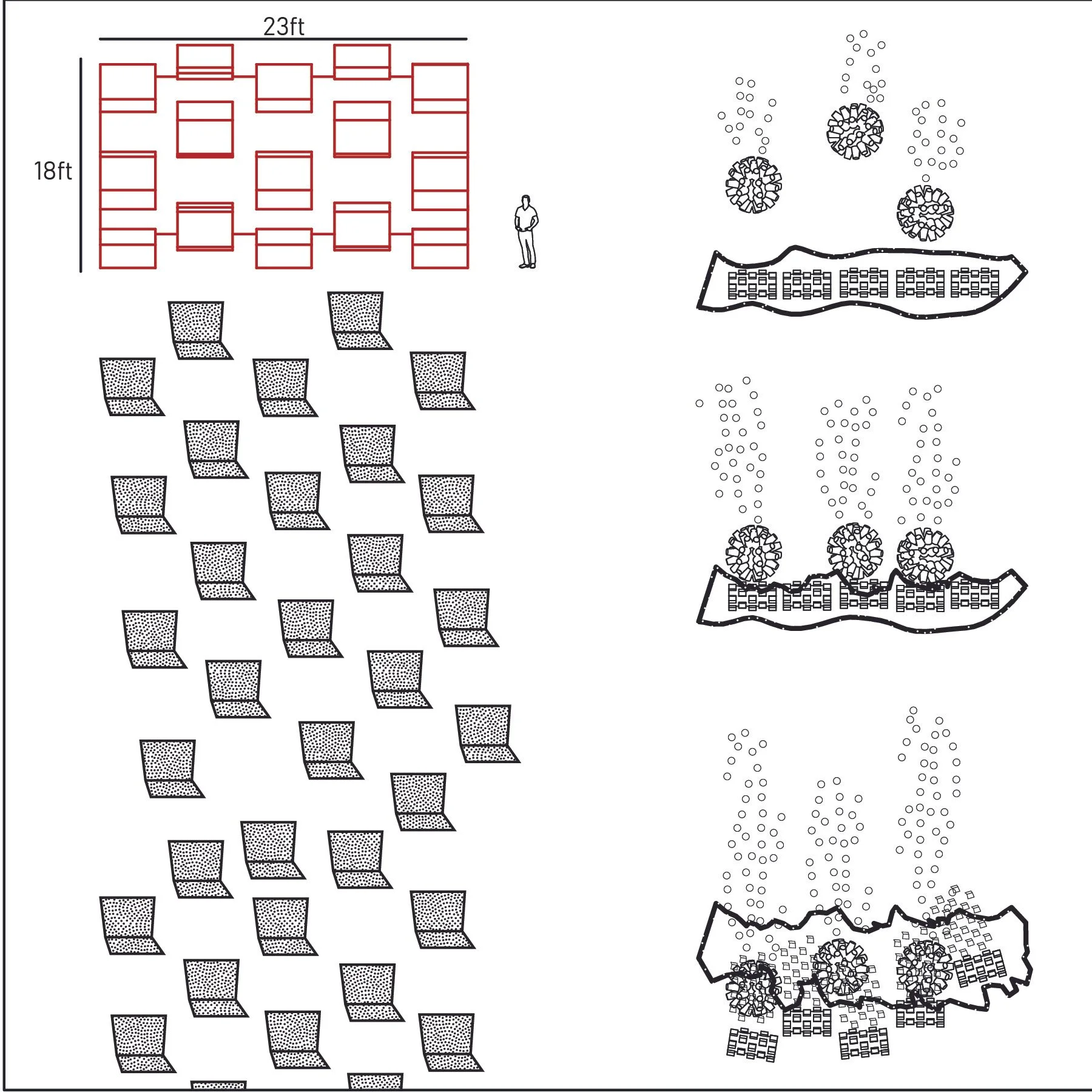 23ft

18ft