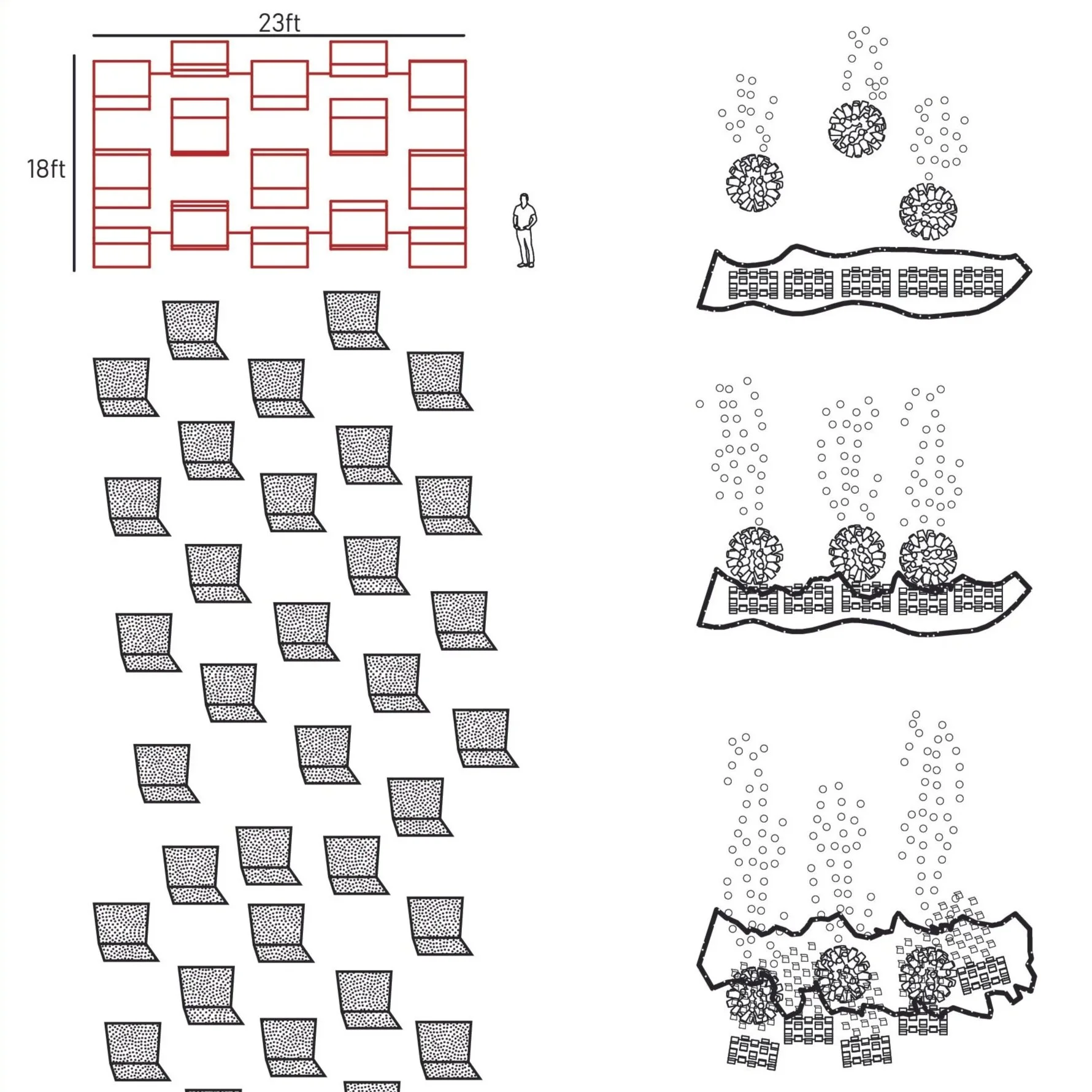 23ft

18ft