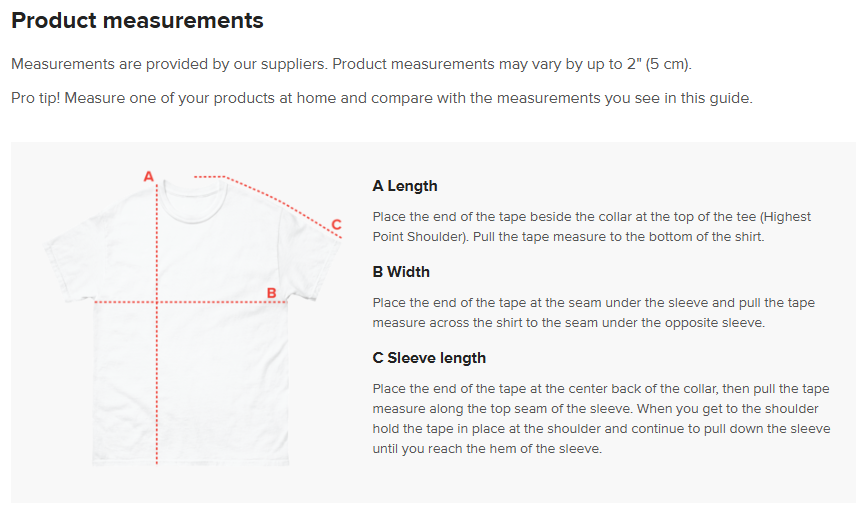 Product measurements

Measurements are provided by our suppliers. Product measurements may vary by up to 2" (5 cm).

Pro tip! Measure one of your products at home and compare with the measurements you see in this guide.

A

C

B

A Length

Place the end of the tape beside the collar at the top of the tee (Highest Point Shoulder). Pull the tape measure to the bottom of the shirt.

B Width

Place the end of the tape at the seam under the sleeve and pull the tape measure across the shirt to the seam under the opposite sleeve.

C Sleeve length

Place the end of the tape at the center back of the collar, then pull the tape measure along the top seam of the sleeve. When you get to the shoulder hold the tape in place at the shoulder and continue to pull down the sleeve until you reach the hem of the sleeve.