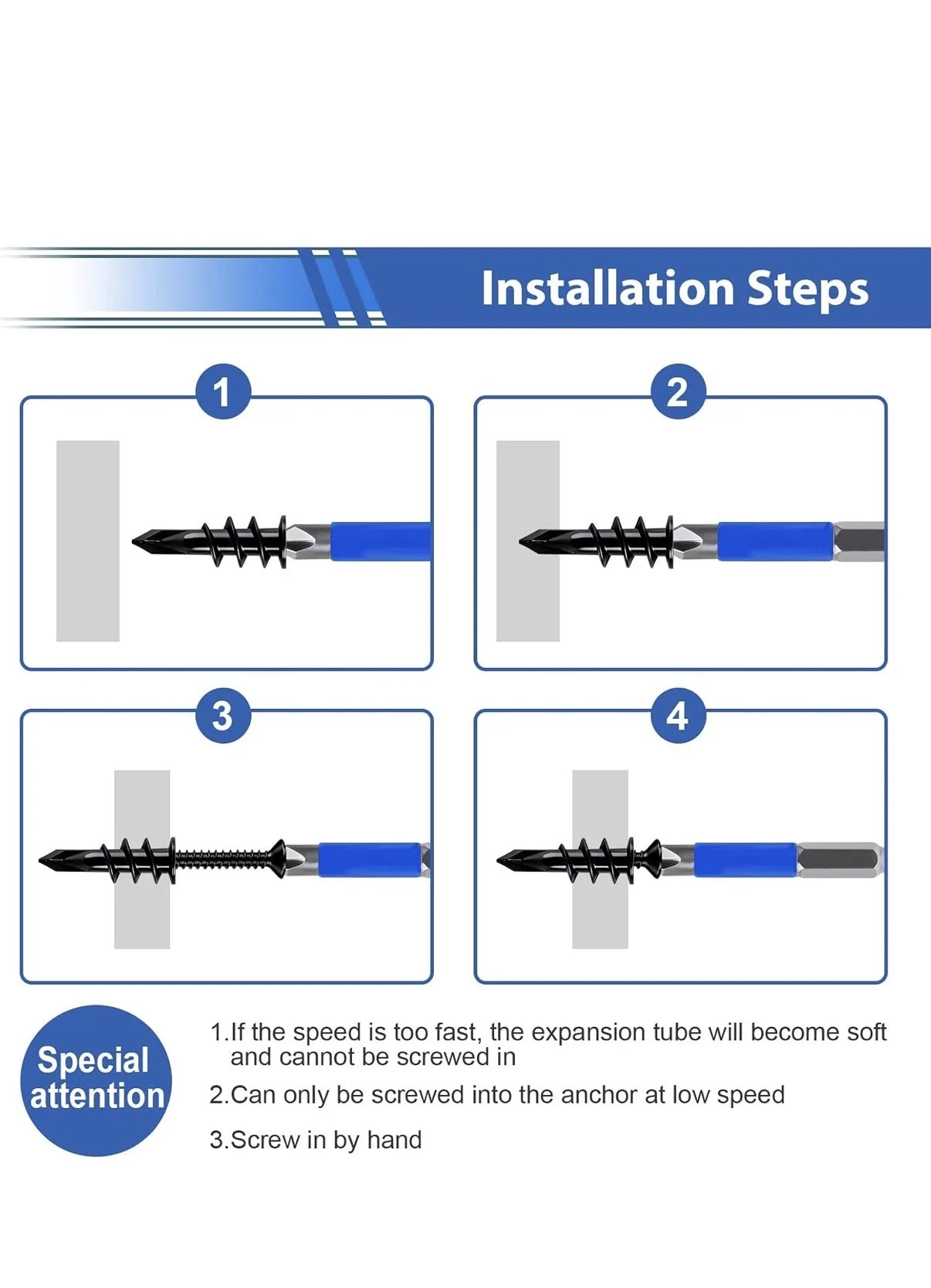 Installation Steps

1

2

3

4

Special attention

1.If the speed is too fast, the expansion tube will become soft and cannot be screwed in

2.Can only be screwed into the anchor at low speed

3.Screw in by hand