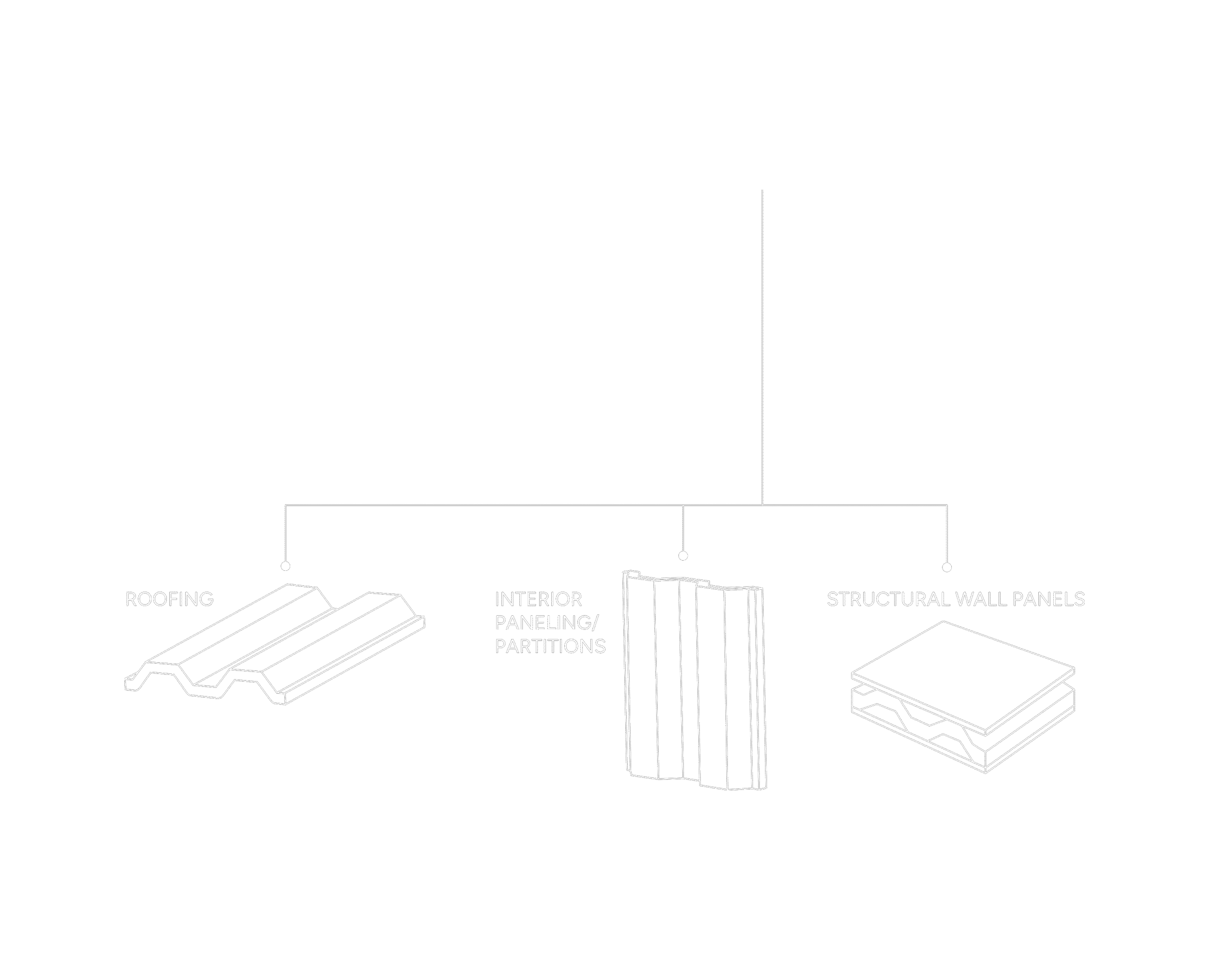 ROOFING

INTERIOR PANELING/ PARTITIONS

STRUCTURAL WALL PANELS