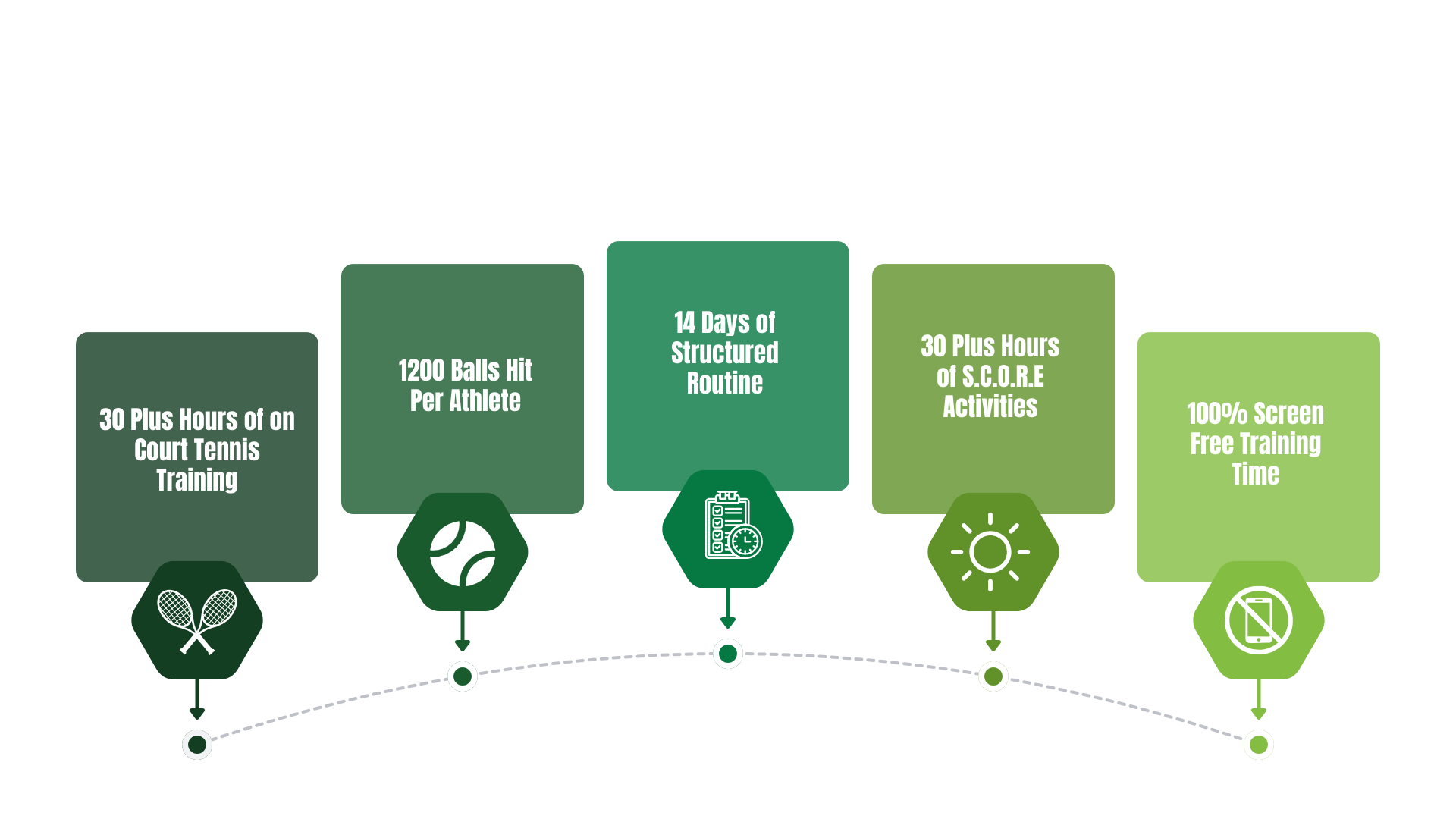 30 Plus Hours of on Court Tennis Training

1200 Balls Hit Per Athlete

14 Days of Structured Routine

30 Plus Hours of S.C.O.R.E Activities

100% Screen Free Training Time