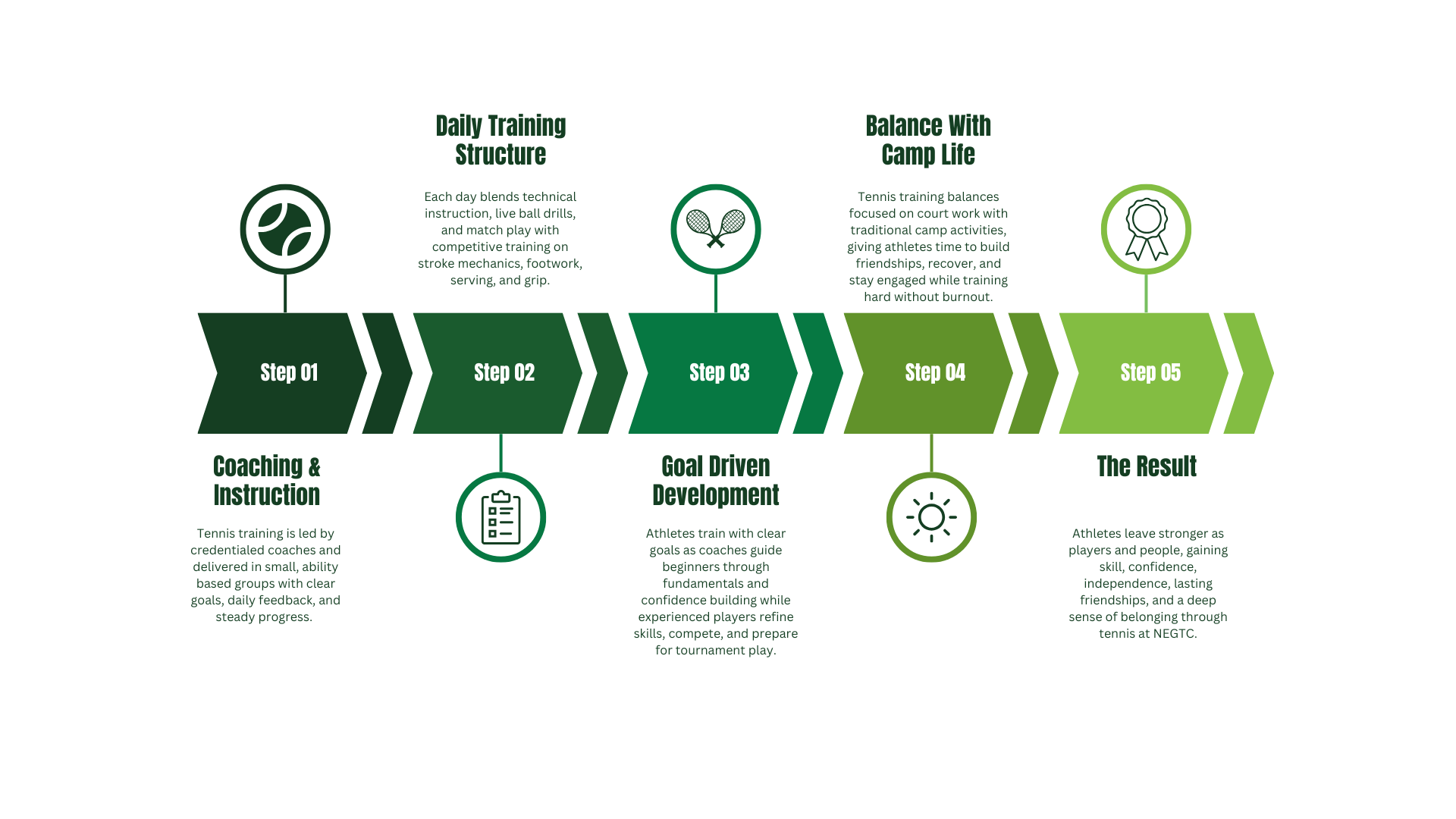 Step 01

Coaching & Instruction

Tennis training is led by credentialed coaches and delivered in small, ability based groups with clear goals, daily feedback, and steady progress.

Daily Training Structure

Each day blends technical instruction, live ball drills, and match play with competitive training on stroke mechanics, footwork, serving, and grip.

Step 02

Step 03

Goal Driven Development

Athletes train with clear goals as coaches guide beginners through fundamentals and confidence building while experienced players refine skills, compete, and prepare for tournament play.

Balance With Camp Life

Tennis training balances focused on court work with traditional camp activities, giving athletes time to build friendships, recover, and stay engaged while training hard without burnout.

Step 04

Step 05

The Result

Athletes leave stronger as players and people, gaining skill, confidence, independence, lasting friendships, and a deep sense of belonging through tennis at NEGTC.