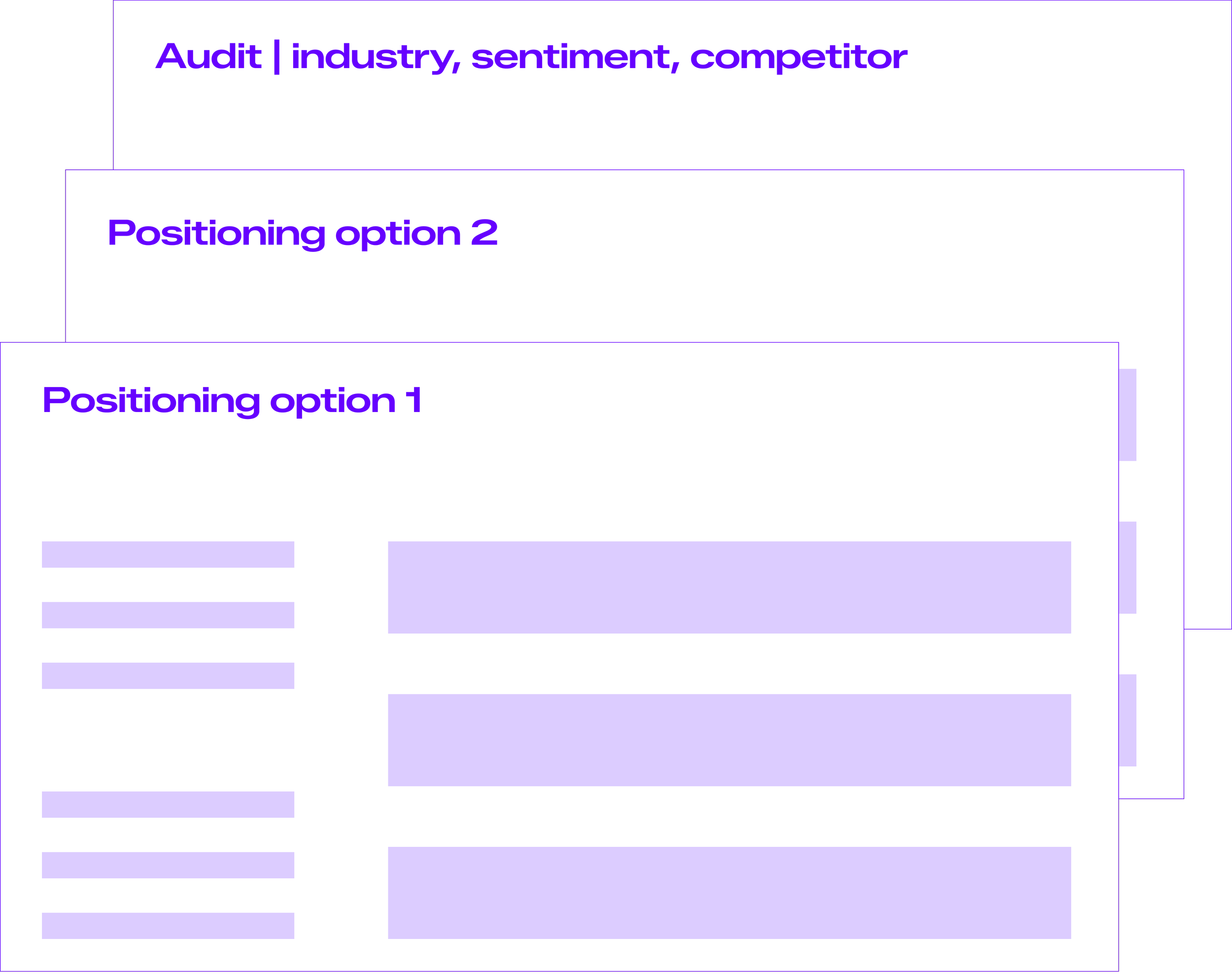 Audit | industry, sentiment, competitor

Positioning option 2

Positioning option 1