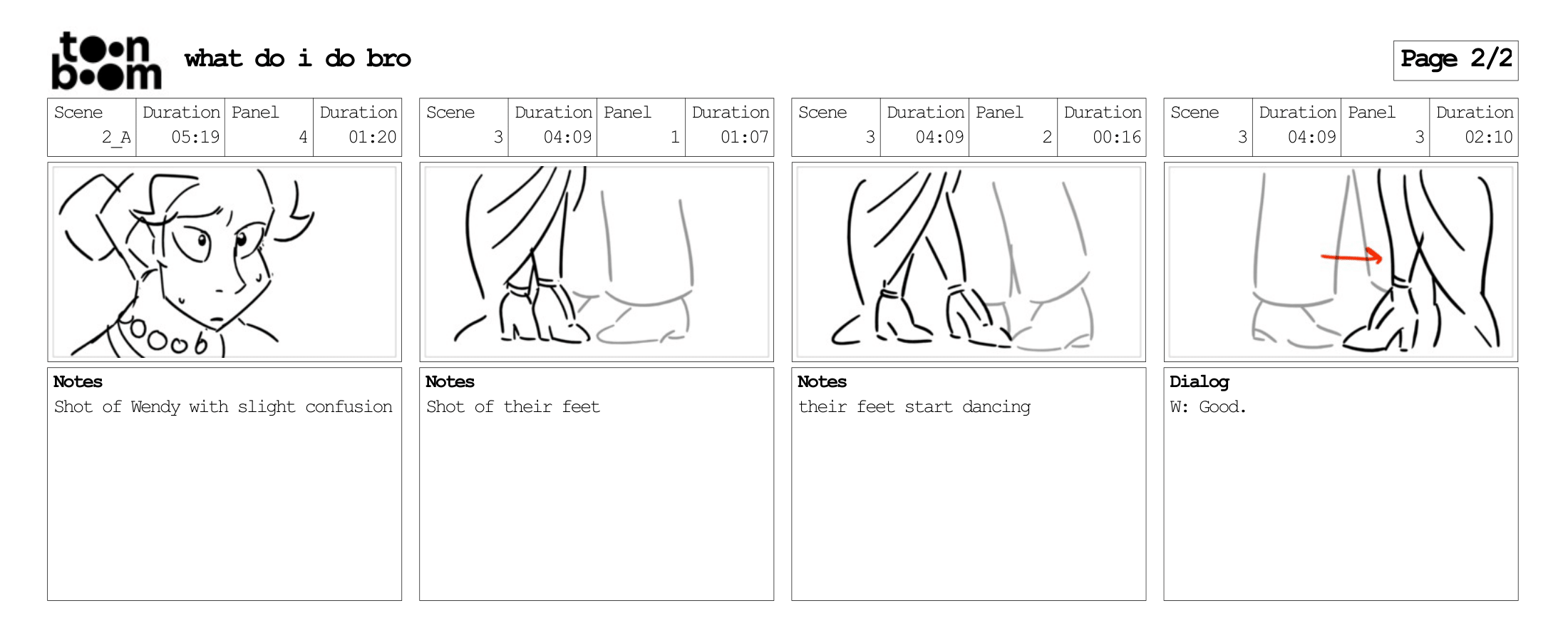 toon boom what do i do bro

Page 2/2

| Scene | Duration | Panel | Duration |
|---|---|---|---|
| 2_A | 05:19 | 4 | 01:20 |

Notes
Shot of Wendy with slight confusion

| Scene | Duration | Panel | Duration |
|---|---|---|---|
| 3 | 04:09 | 1 | 01:07 |

Notes
Shot of their feet

| Scene | Duration | Panel | Duration |
|---|---|---|---|
| 3 | 04:09 | 2 | 00:16 |

Notes
their feet start dancing

| Scene | Duration | Panel | Duration |
|---|---|---|---|
| 3 | 04:09 | 3 | 02:10 |

Dialog
W: Good.