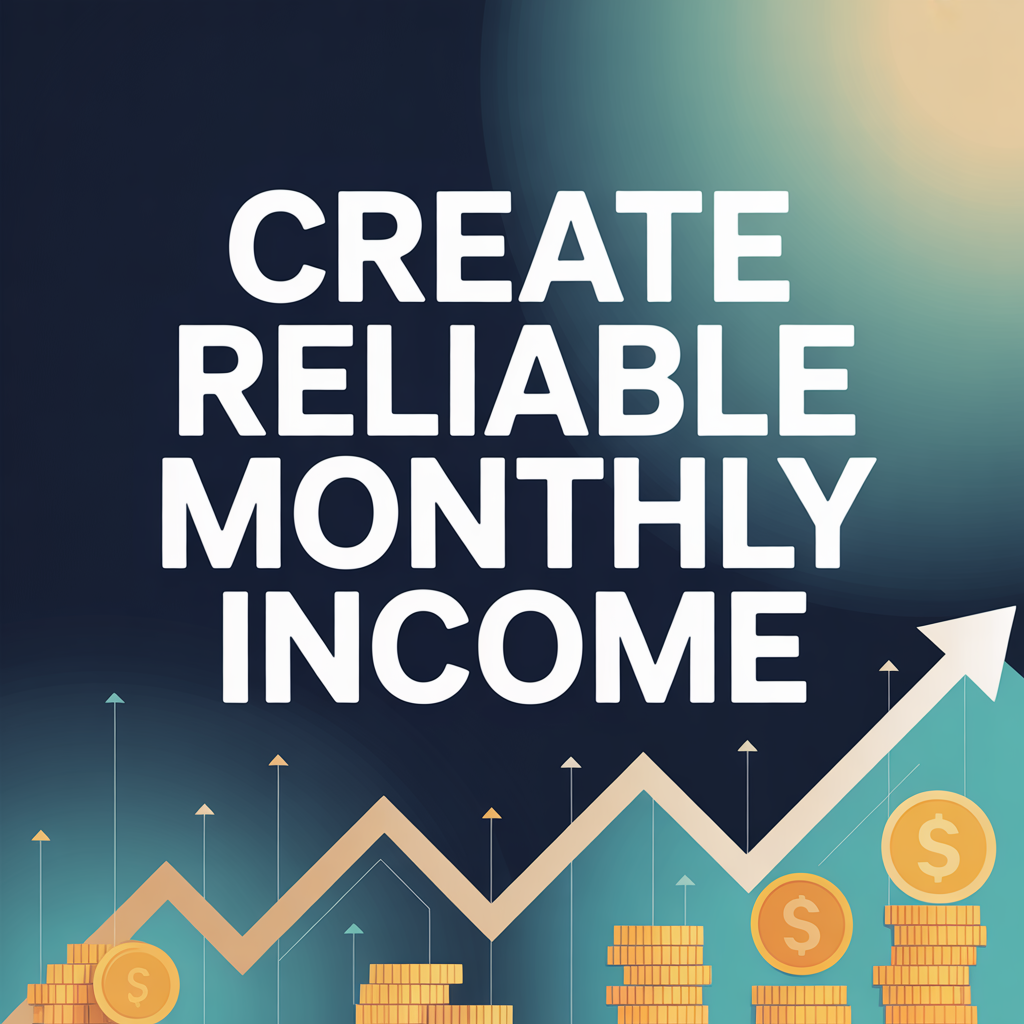 CREATE RELIABLE MONTHLY INCOME

$

$

$