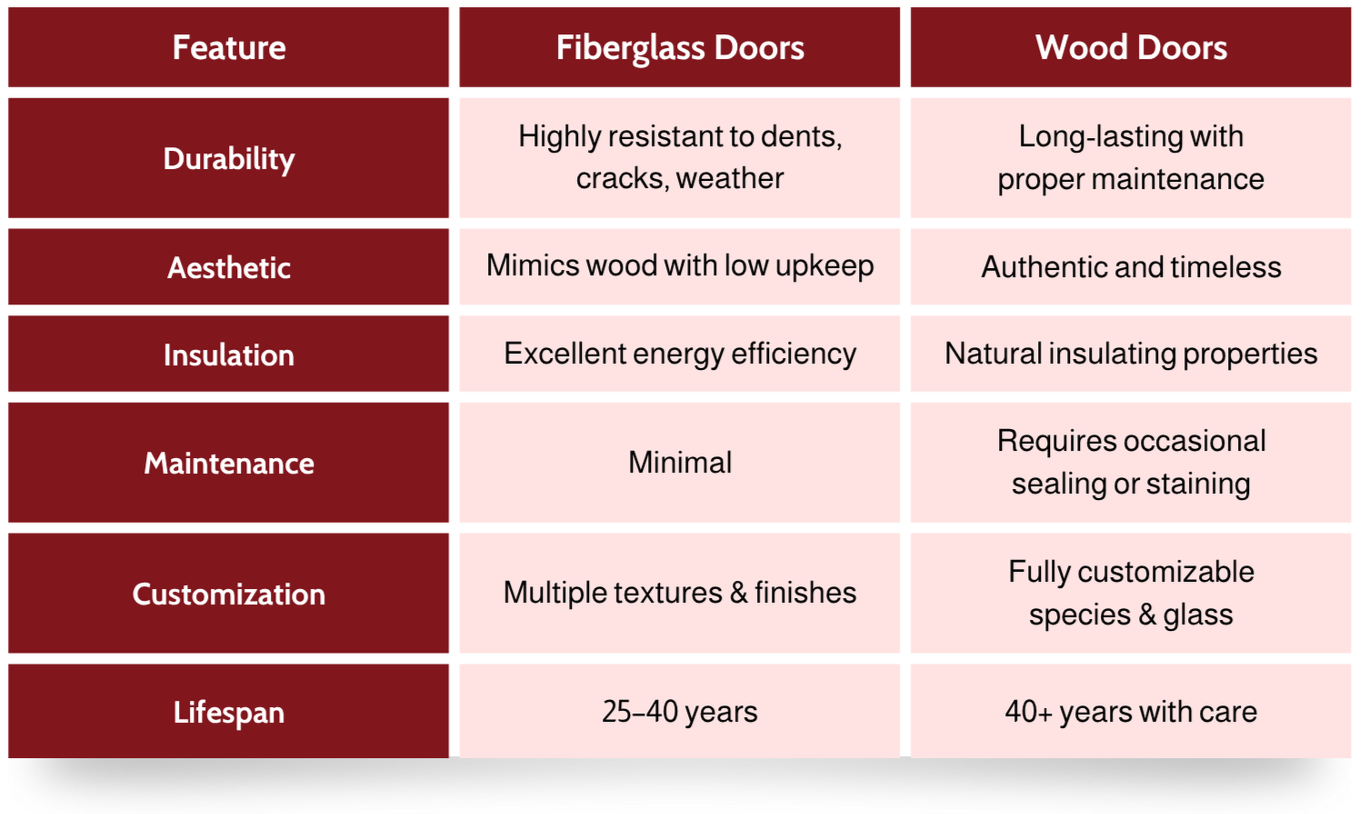 | Feature | Fiberglass Doors | Wood Doors |
|---|---|---|
| Durability | Highly resistant to dents, cracks, weather | Long-lasting with proper maintenance |
| Aesthetic | Mimics wood with low upkeep | Authentic and timeless |
| Insulation | Excellent energy efficiency | Natural insulating properties |
| Maintenance | Minimal | Requires occasional sealing or staining |
| Customization | Multiple textures & finishes | Fully customizable species & glass |
| Lifespan | 25–40 years | 40+ years with care |