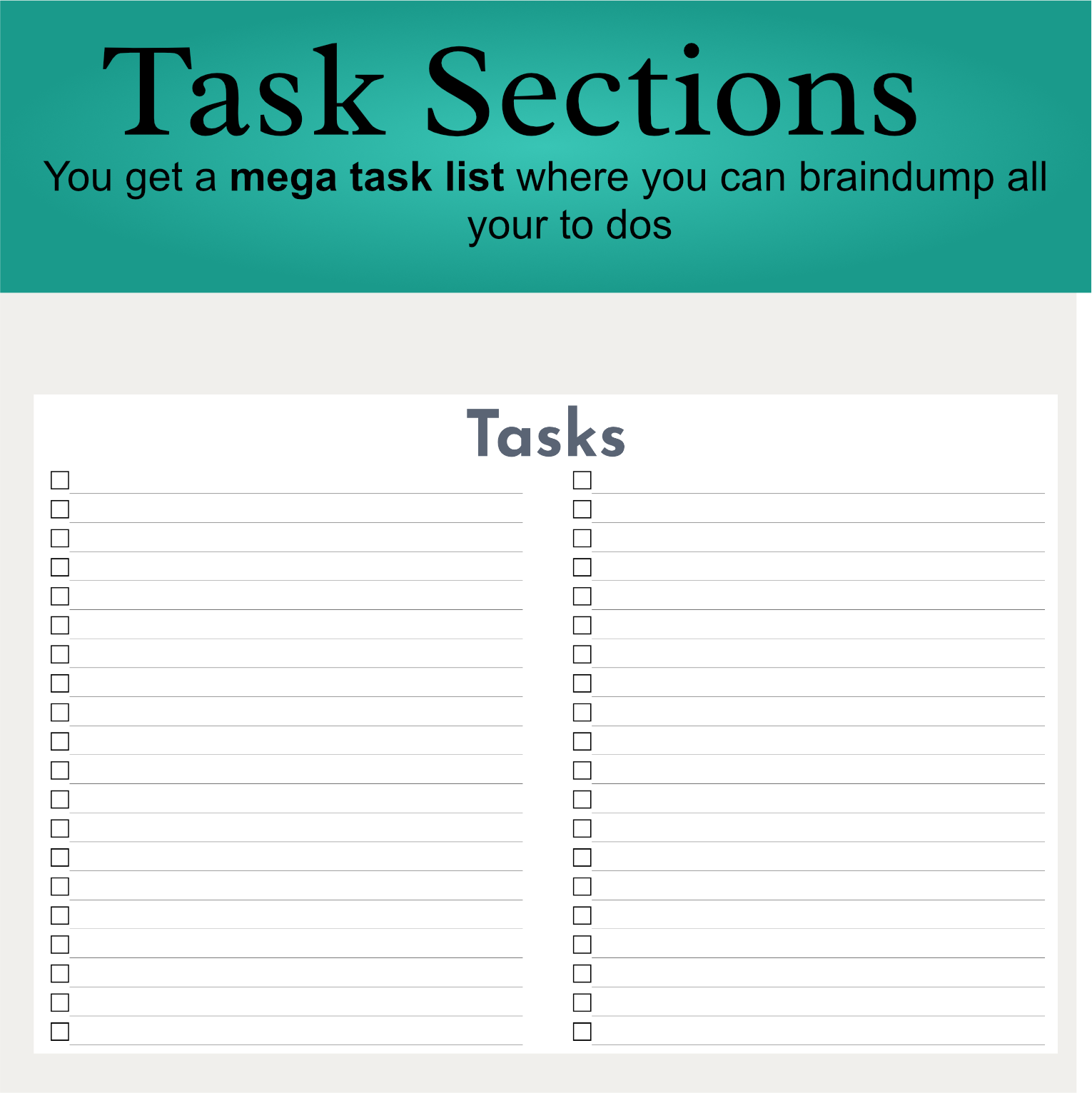 Task Sections

You get a mega task list where you can braindump all your to dos

Tasks

☐ ____
☐ ____
☐ ____
☐ ____
☐ ____
☐ ____
☐ ____
☐ ____
☐ ____
☐ ____
☐ ____
☐ ____
☐ ____
☐ ____
☐ ____
☐ ____
☐ ____
☐ ____
☐ ____
☐ ____

☐ ____
☐ ____
☐ ____
☐ ____
☐ ____
☐ ____
☐ ____
☐ ____
☐ ____
☐ ____
☐ ____
☐ ____
☐ ____
☐ ____
☐ ____
☐ ____
☐ ____
☐ ____
☐ ____
☐ ____