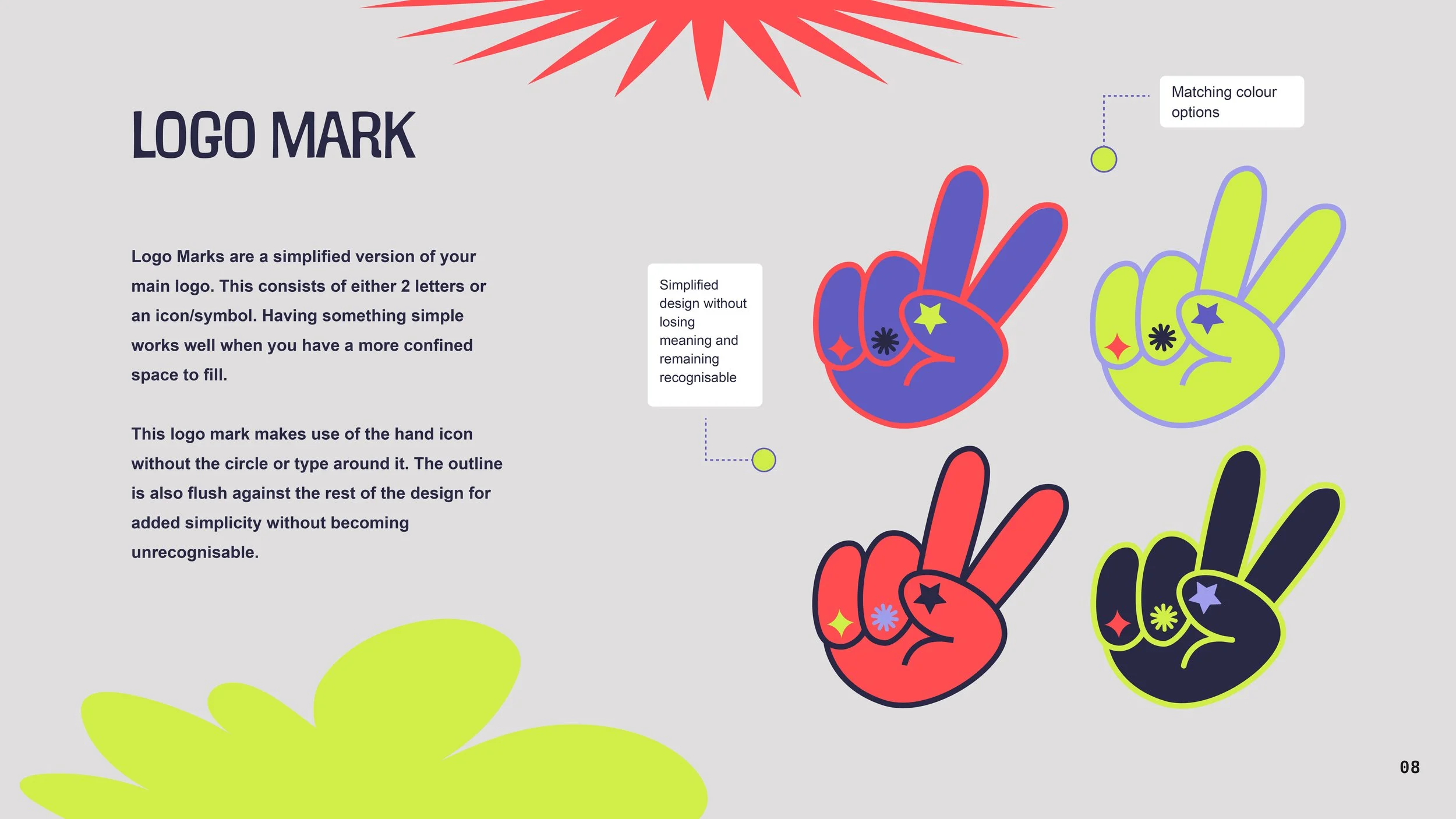 LOGO MARK

Logo Marks are a simplified version of your main logo. This consists of either 2 letters or an icon/symbol. Having something simple works well when you have a more confined space to fill.

This logo mark makes use of the hand icon without the circle or type around it. The outline is also flush against the rest of the design for added simplicity without becoming unrecognisable.

Simplified design without losing meaning and remaining recognisable

Matching colour options

08