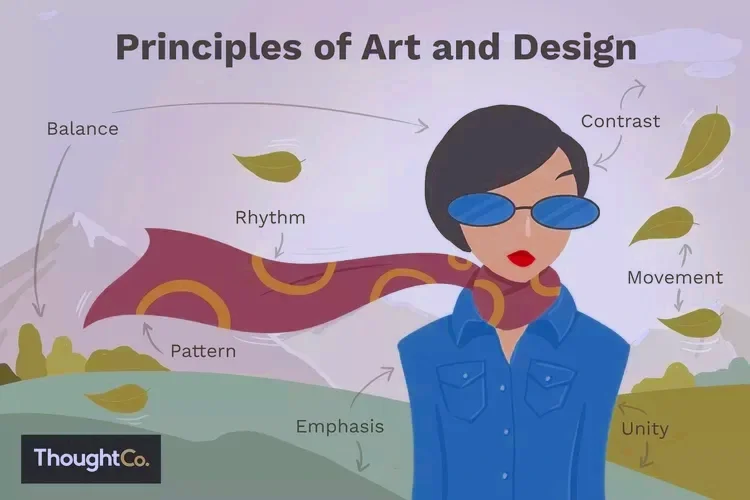 Principles of Art and Design

Balance

Contrast

Rhythm

Movement

Pattern

Emphasis

Unity

ThoughtCo.