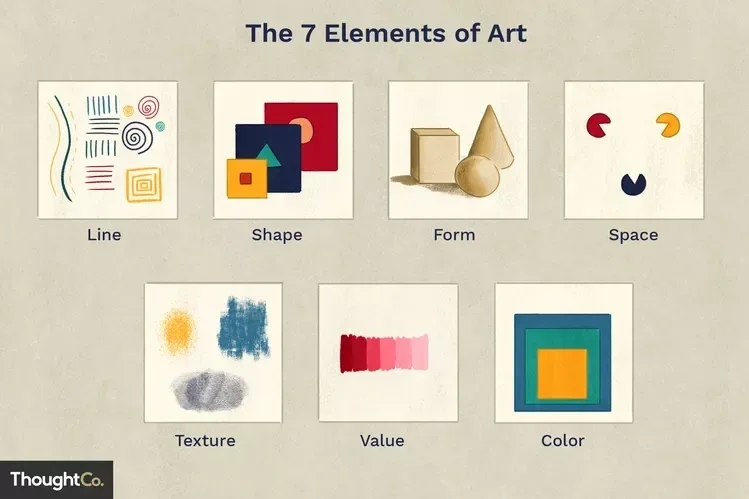 The 7 Elements of Art

Line

Shape

Form

Space

Texture

Value

Color

ThoughtCo.