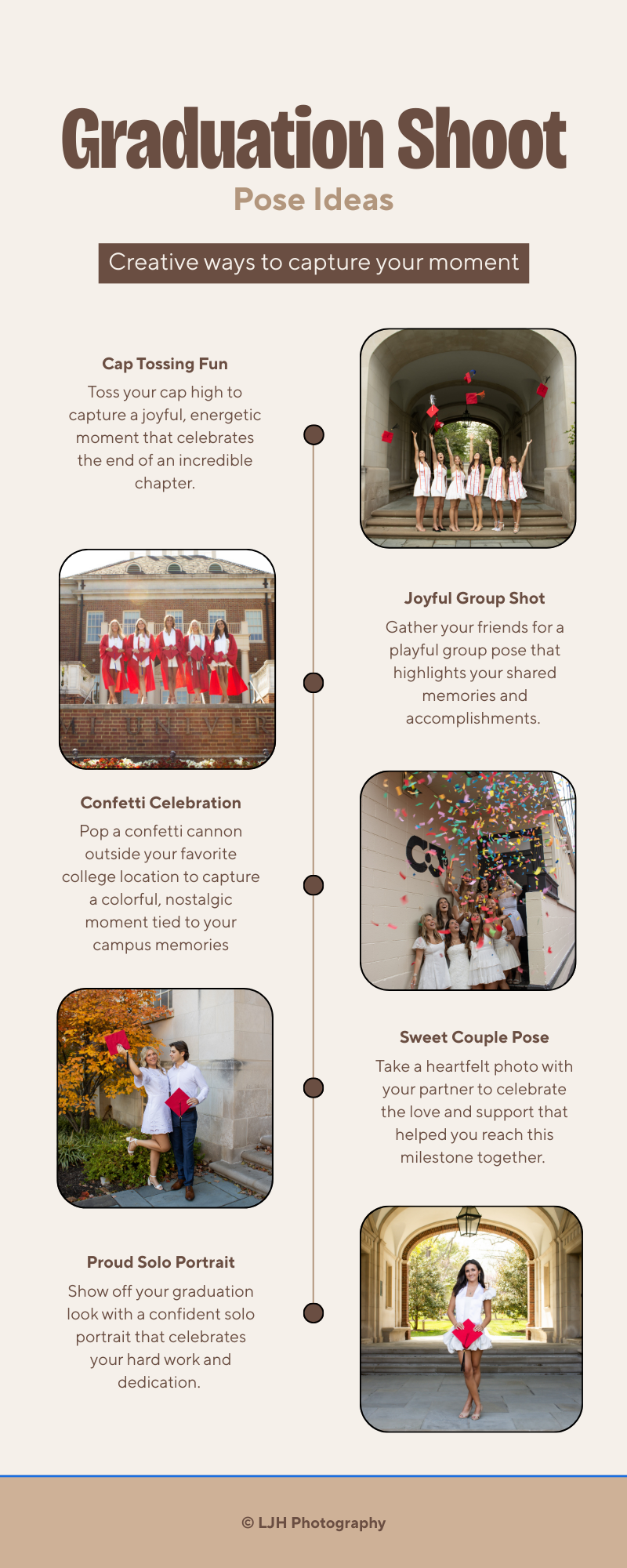 Graduation Shoot

Pose Ideas

Creative ways to capture your moment

Cap Tossing Fun

Toss your cap high to capture a joyful, energetic moment that celebrates the end of an incredible chapter.

Joyful Group Shot

Gather your friends for a playful group pose that highlights your shared memories and accomplishments.

Confetti Celebration

Pop a confetti cannon outside your favorite college location to capture a colorful, nostalgic moment tied to your campus memories

Sweet Couple Pose

Take a heartfelt photo with your partner to celebrate the love and support that helped you reach this milestone together.

Proud Solo Portrait

Show off your graduation look with a confident solo portrait that celebrates your hard work and dedication.

© LJH Photography