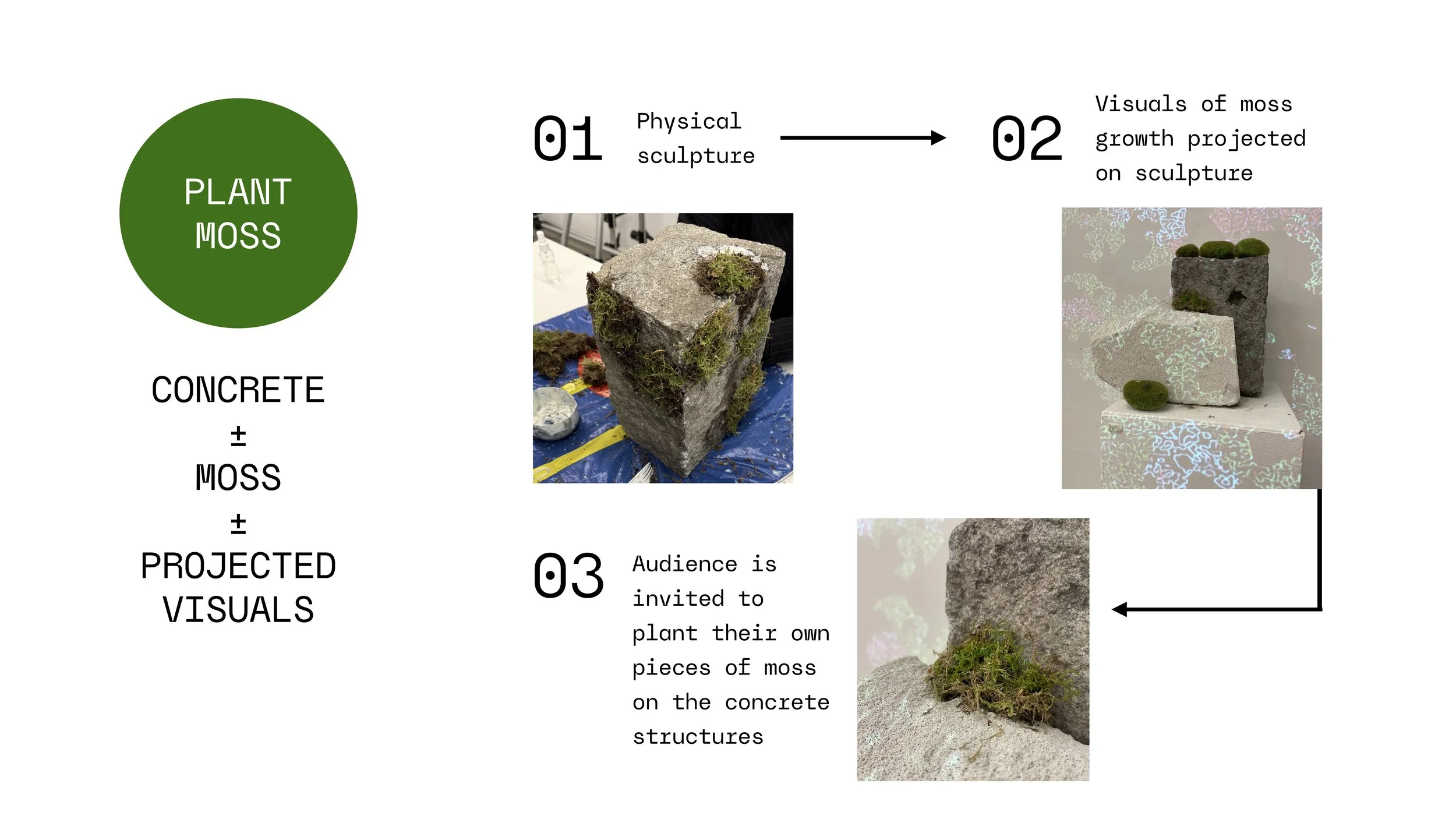 PLANT MOSS

CONCRETE
±
MOSS
±
PROJECTED VISUALS

01 Physical sculpture

02 Visuals of moss growth projected on sculpture

03 Audience is invited to plant their own pieces of moss on the concrete structures