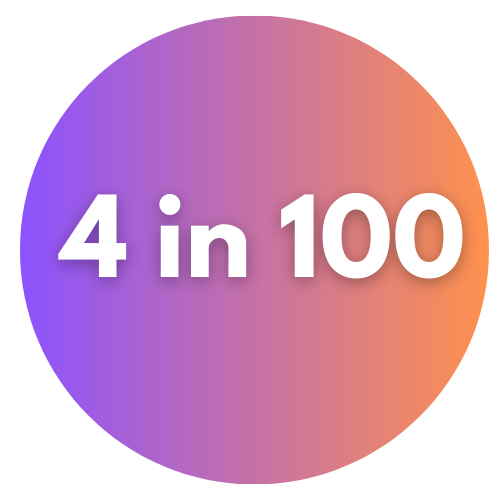 4 in 100