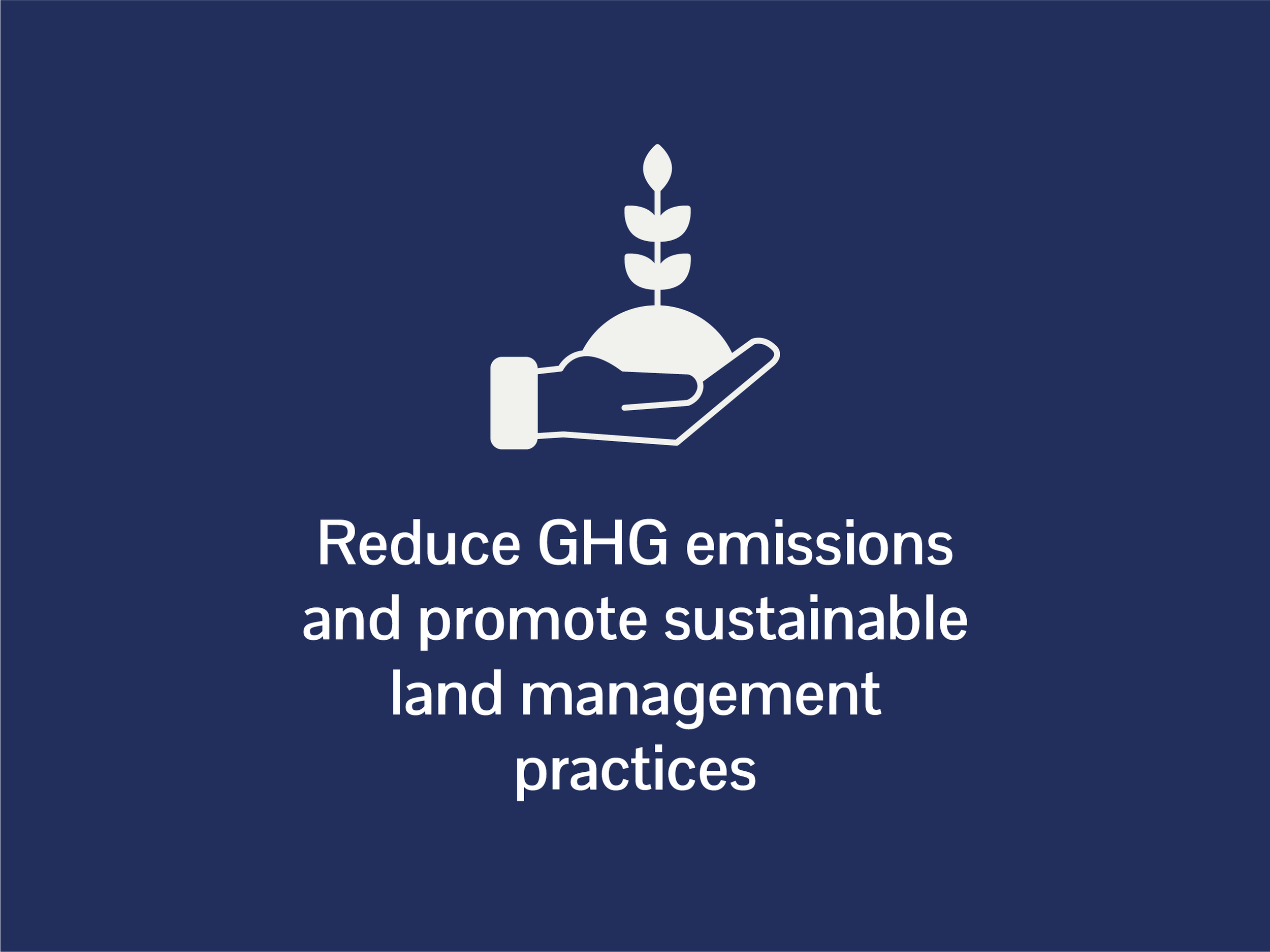 Reduce GHG emissions and promote sustainable land management practices