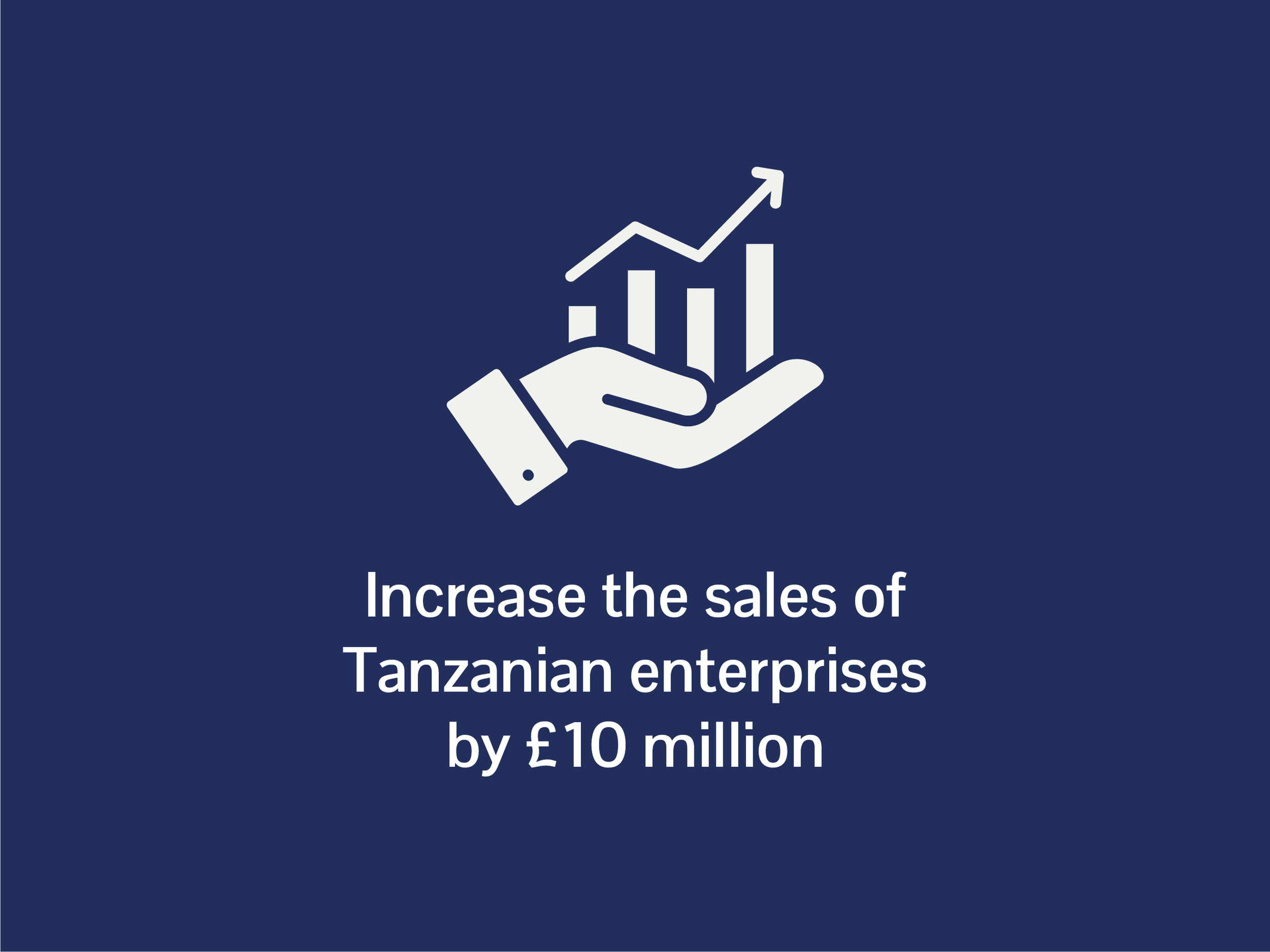 Increase the sales of Tanzanian enterprises by £10 million