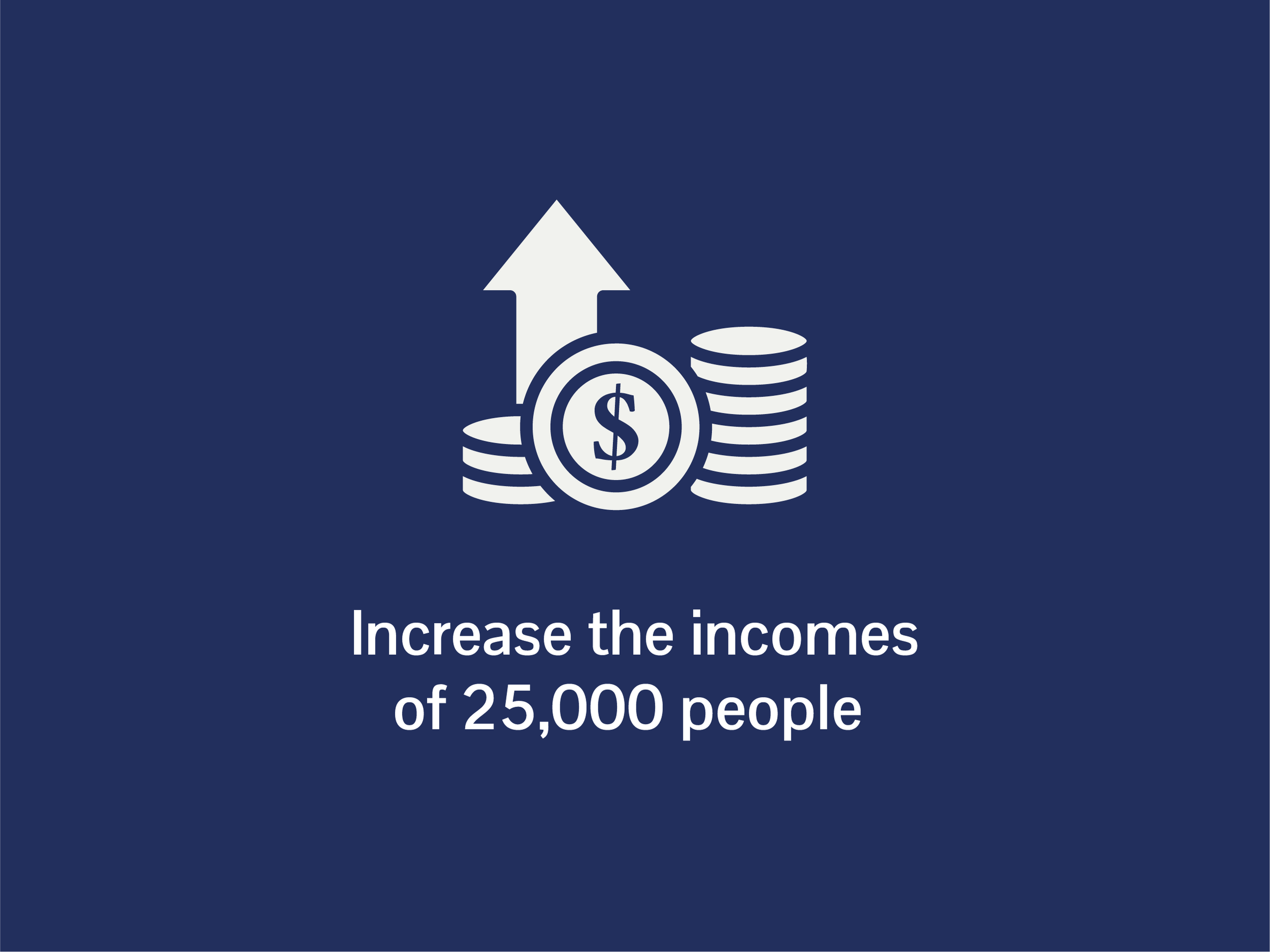 $

Increase the incomes of 25,000 people