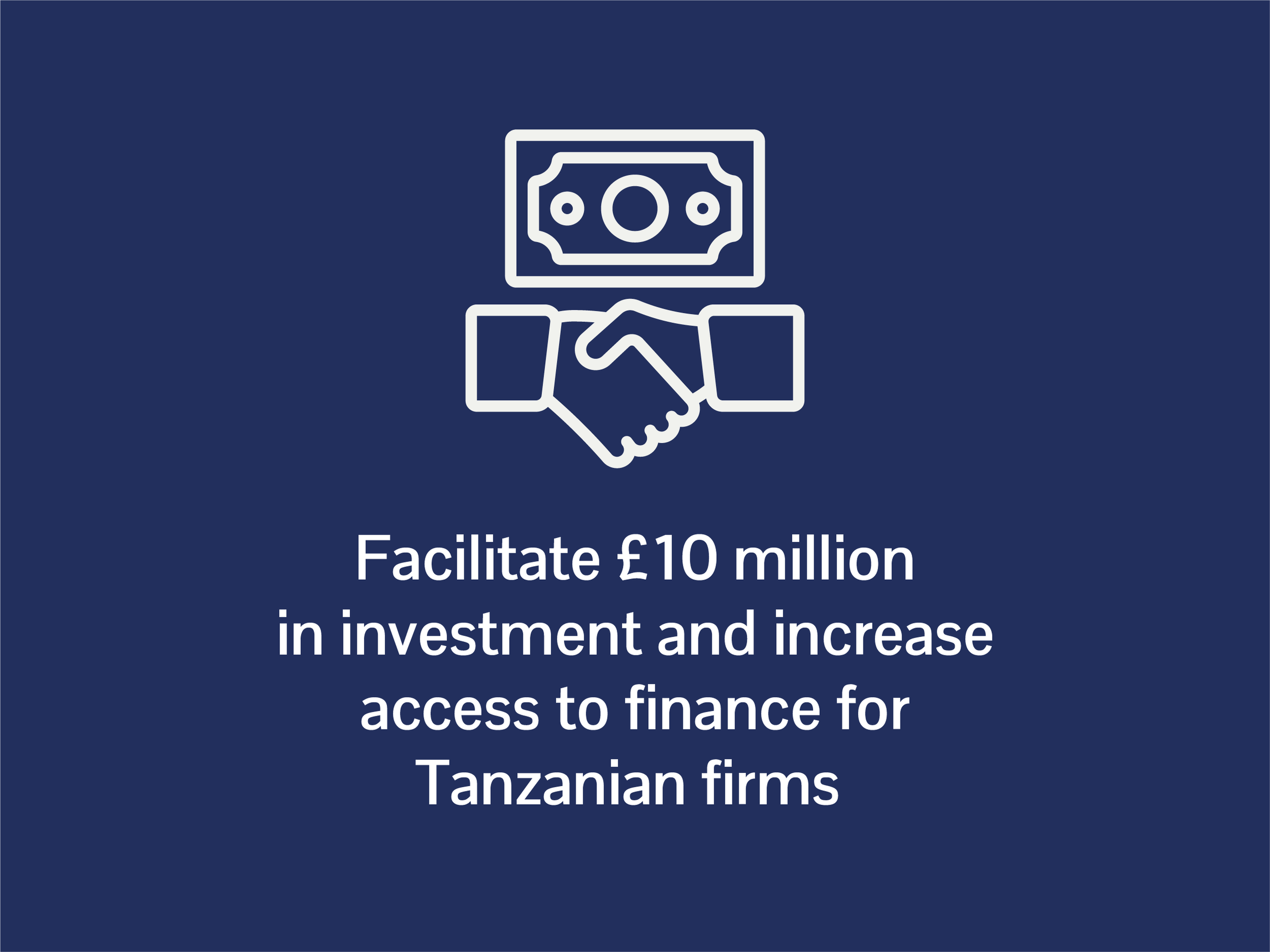 Facilitate £10 million in investment and increase access to finance for Tanzanian firms