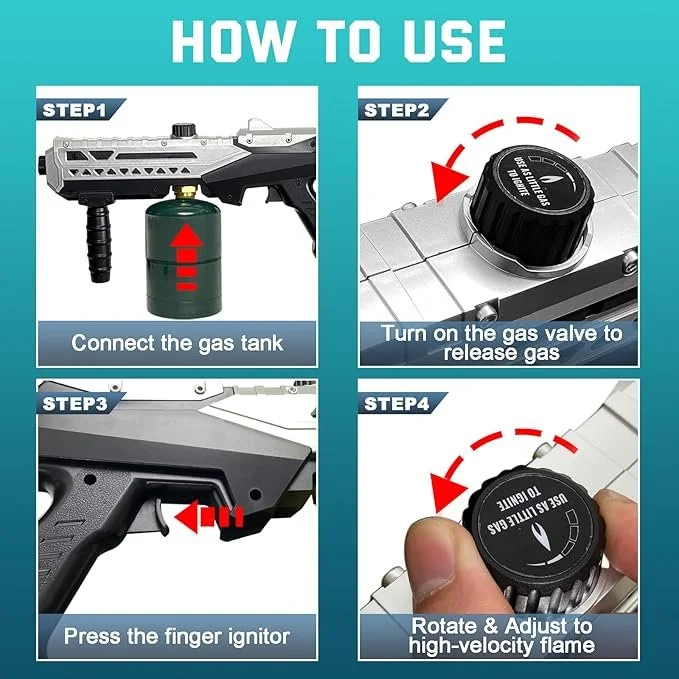 HOW TO USE

STEP1

Connect the gas tank

STEP2

USE AS LITTLE GAS TO IGNITE

Turn on the gas valve to release gas

STEP3

Press the finger ignitor

STEP4

USE AS LITTLE GAS TO IGNITE

Rotate & Adjust to high-velocity flame