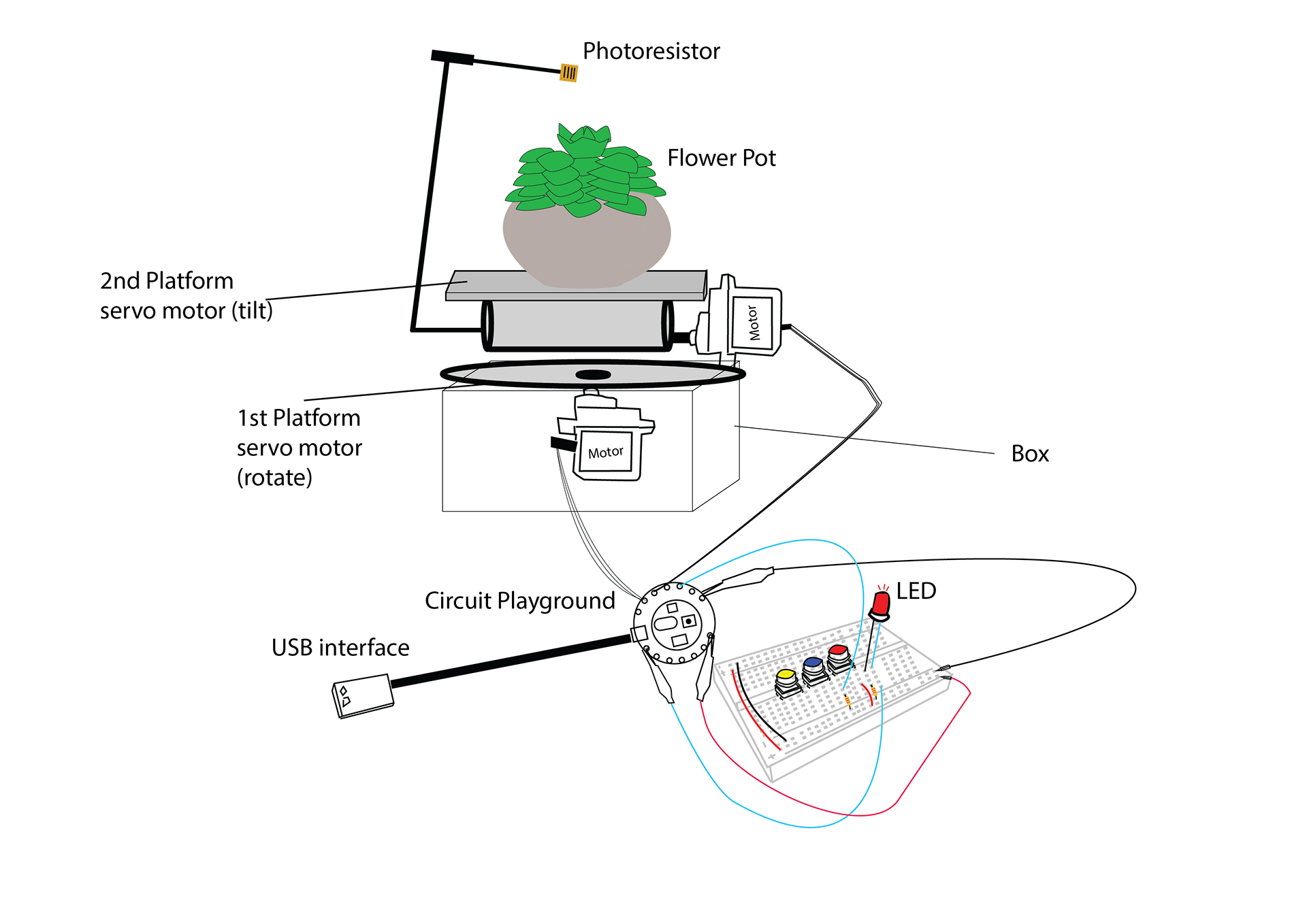 Photoresistor

Flower Pot

2nd Platform
servo motor (tilt)

Motor

1st Platform
servo motor
(rotate)

Motor

Box

Circuit Playground

LED

USB interface