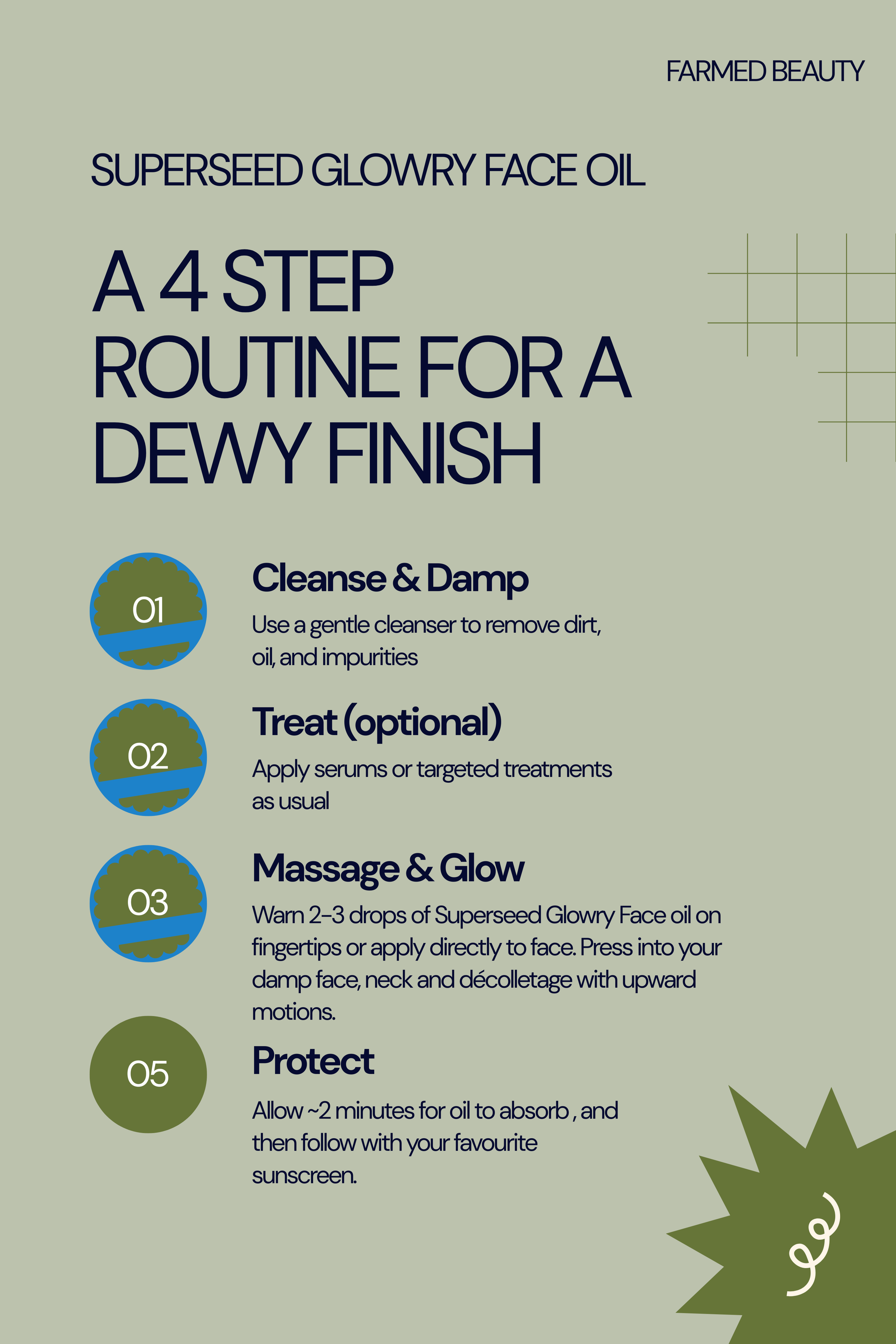 FARMED BEAUTY

SUPERSEED GLOWRY FACE OIL

A 4 STEP ROUTINE FOR A DEWY FINISH

01

Cleanse & Damp

Use a gentle cleanser to remove dirt, oil, and impurities

02

Treat (optional)

Apply serums or targeted treatments as usual

03

Massage & Glow

Warn 2-3 drops of Superseed Glowry Face oil on fingertips or apply directly to face. Press into your damp face, neck and décolletage with upward motions.

05

Protect

Allow ~2 minutes for oil to absorb , and then follow with your favourite sunscreen.