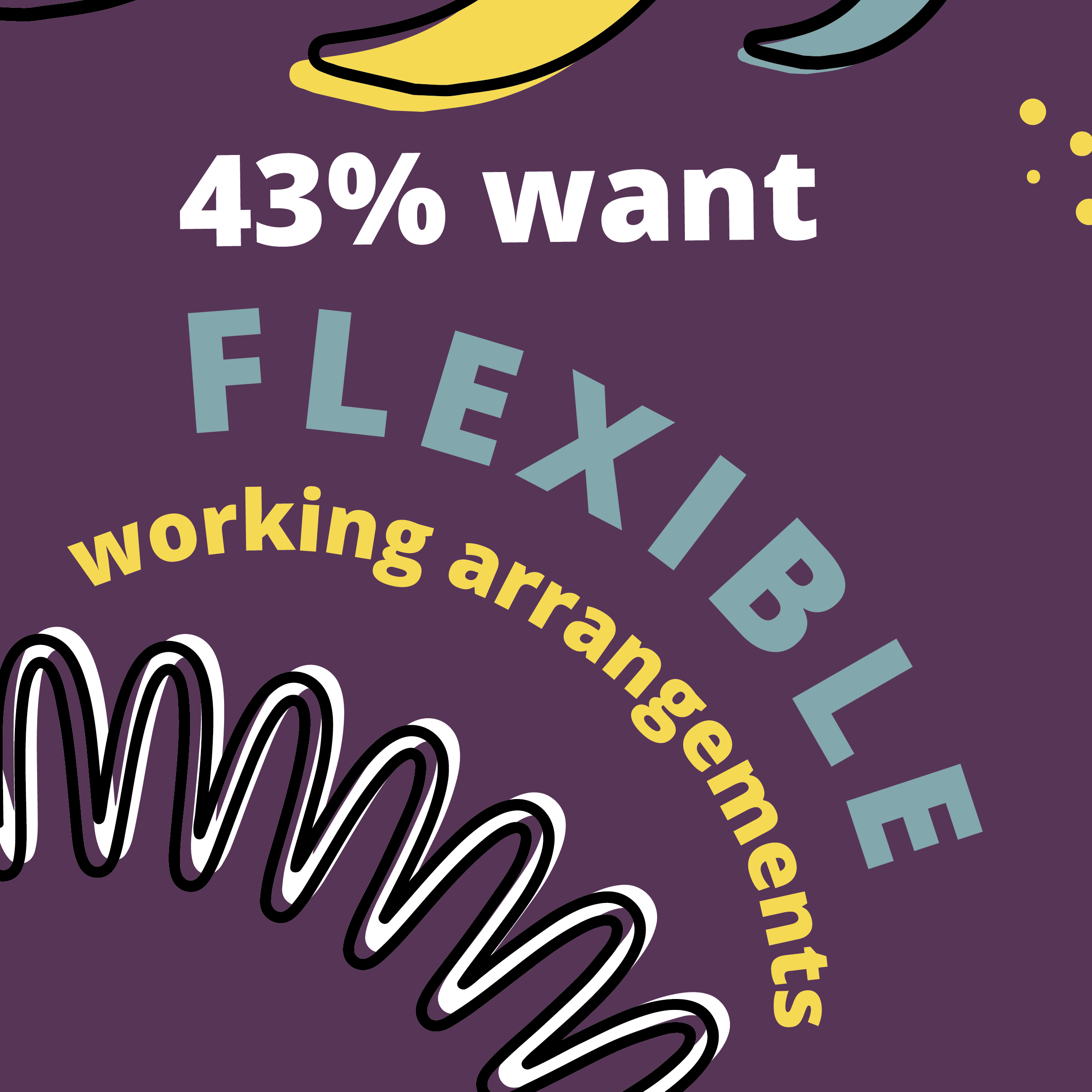 43% want

FLEXIBLE

working arrangements