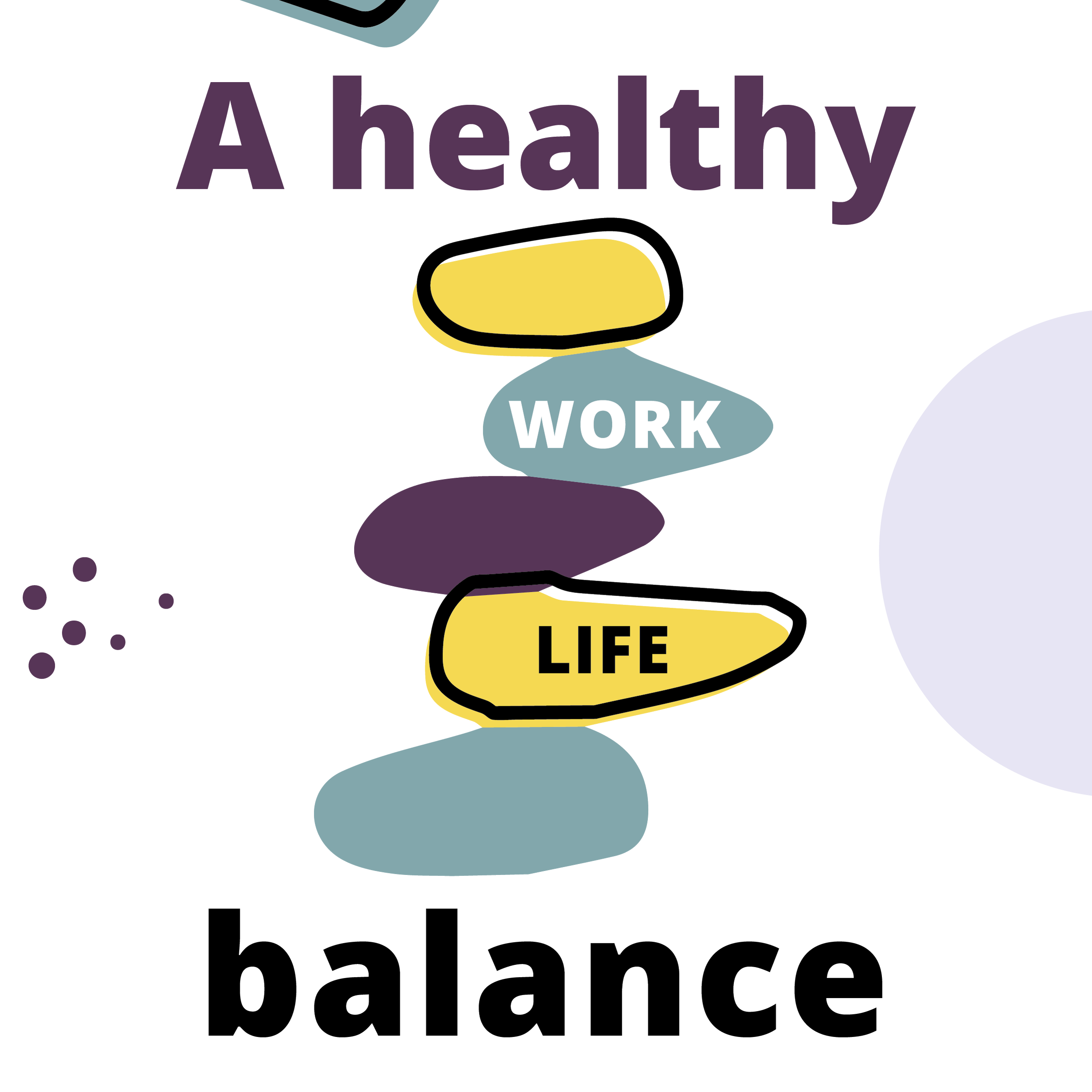 A healthy

WORK

LIFE

balance