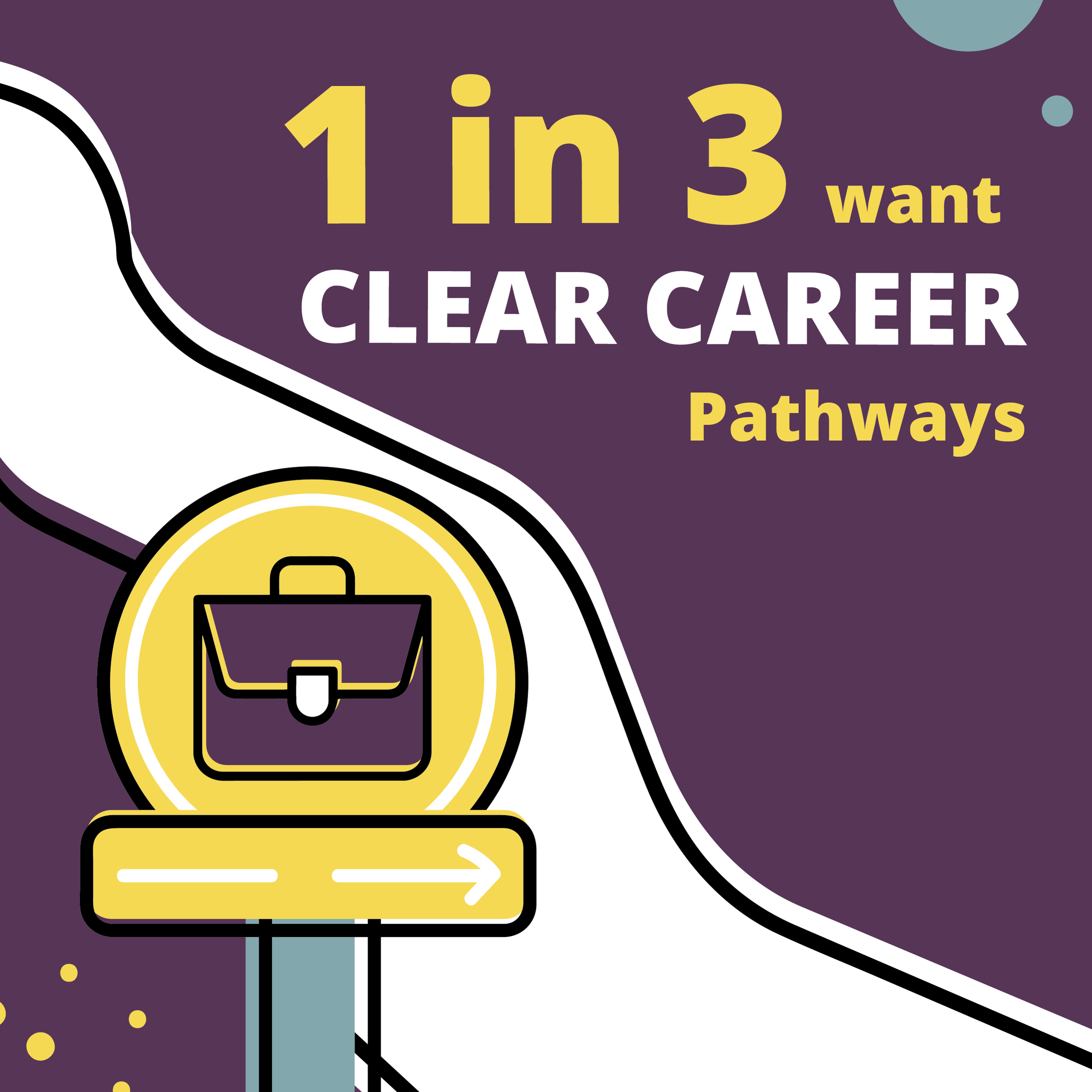 1 in 3 want
CLEAR CAREER
Pathways