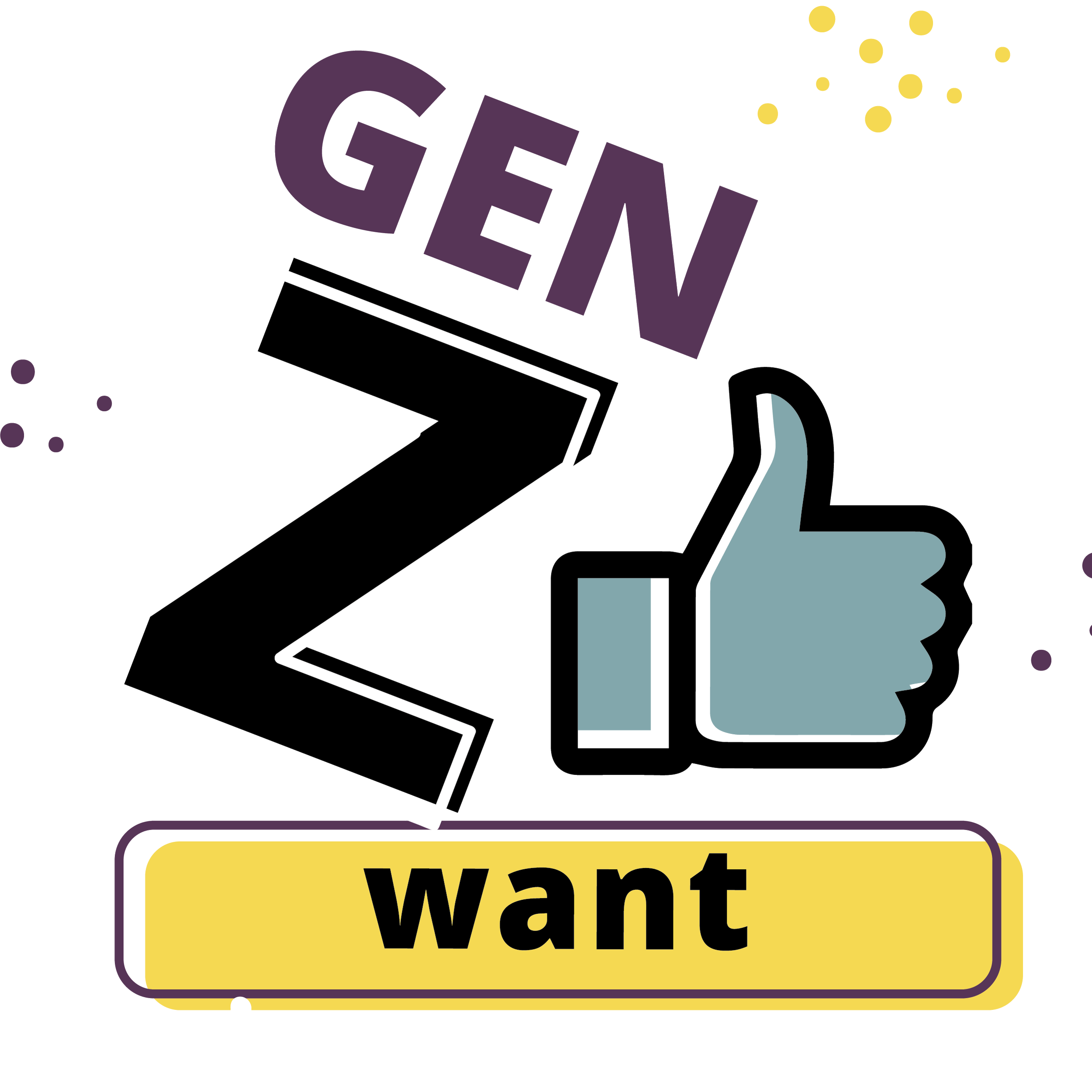 GEN
Z
want