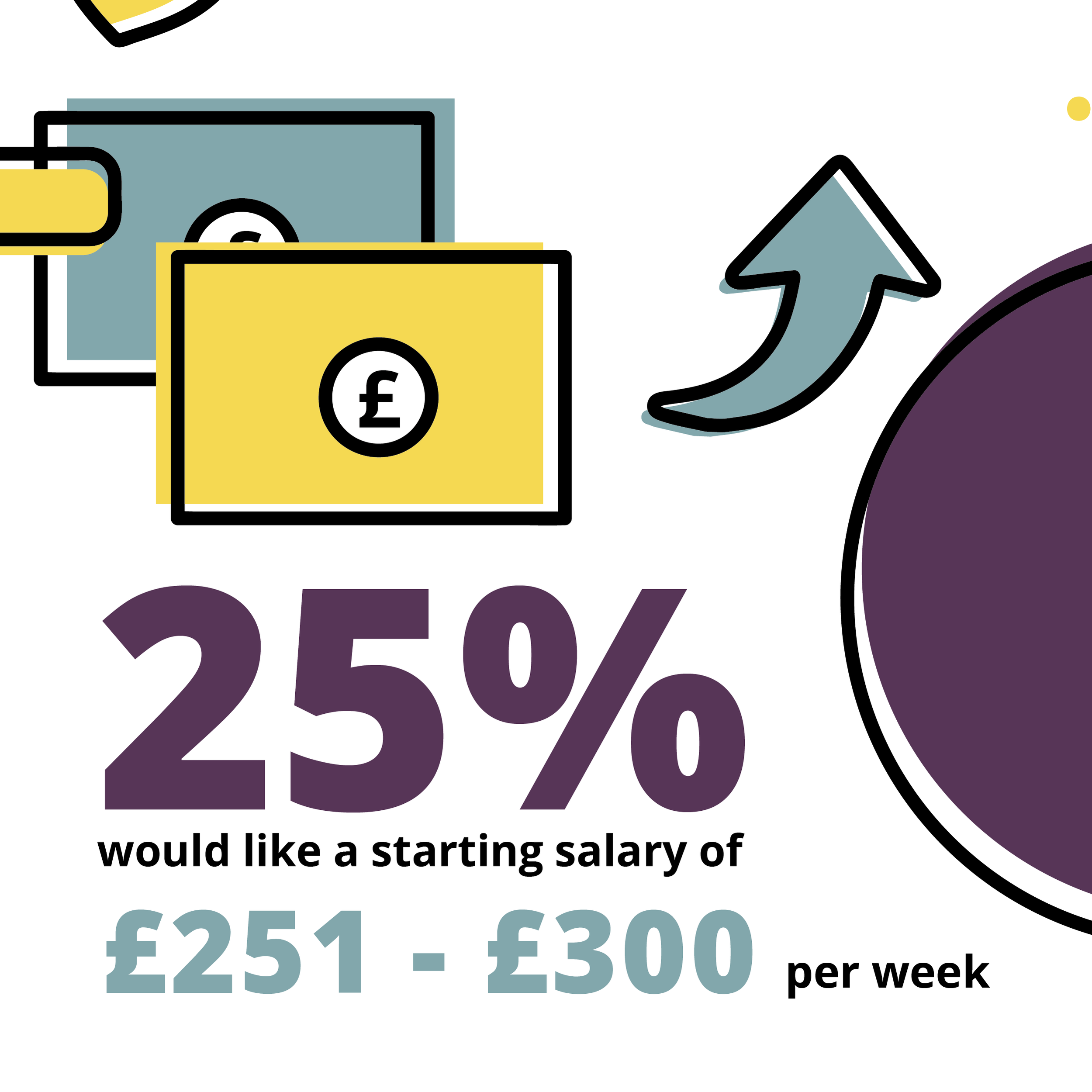 £

£

25%
would like a starting salary of
£251 - £300 per week