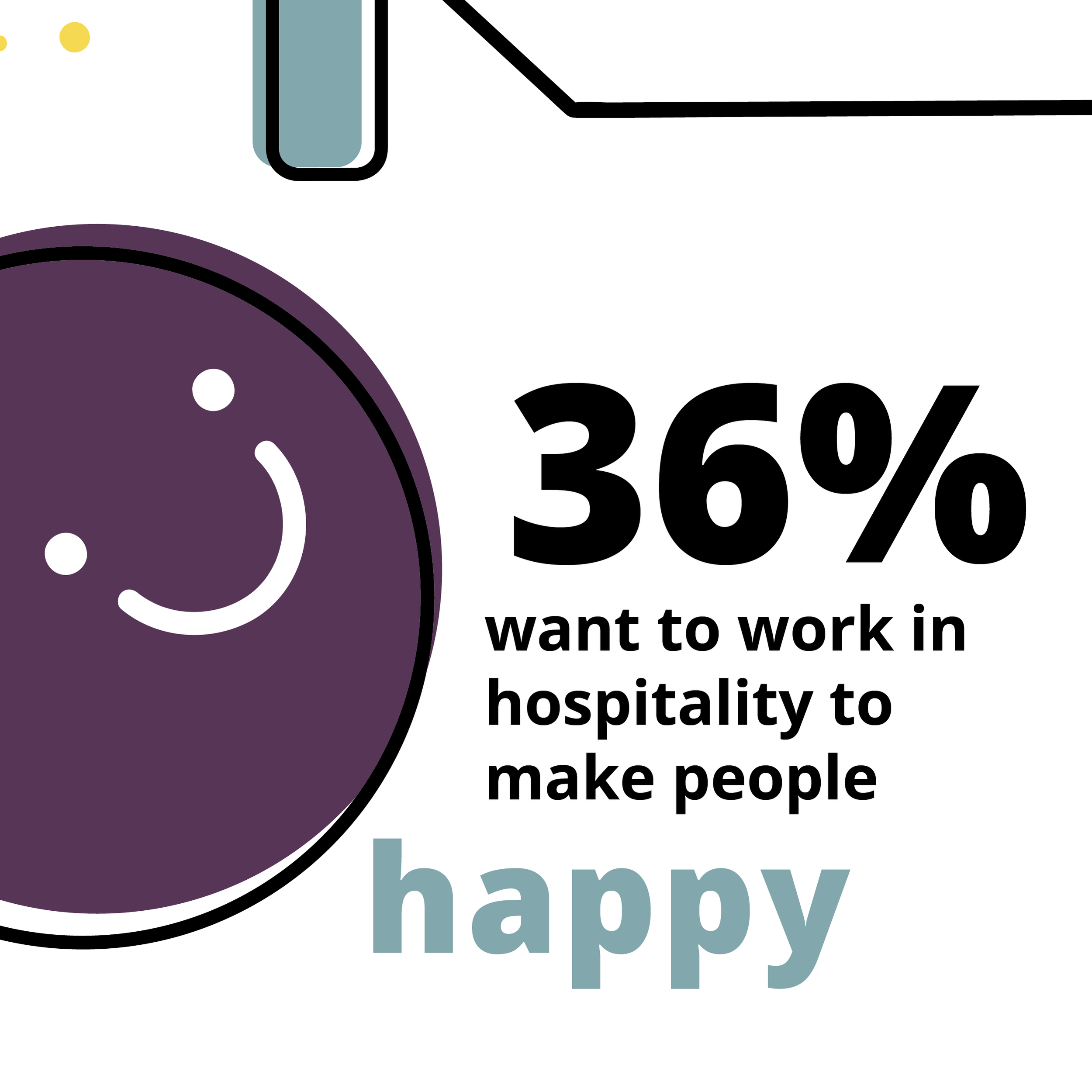 36%

want to work in hospitality to make people

happy